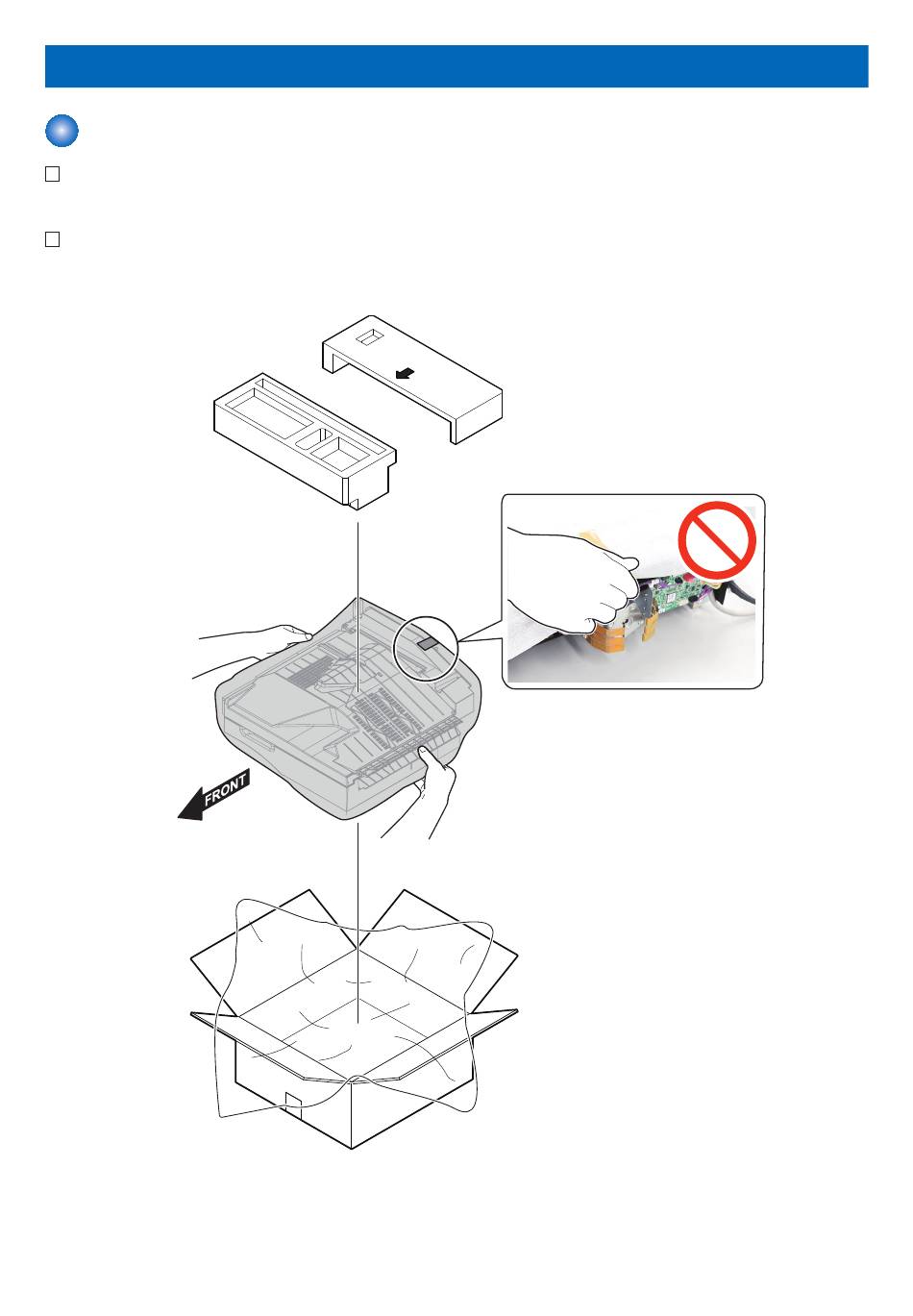 FRONT