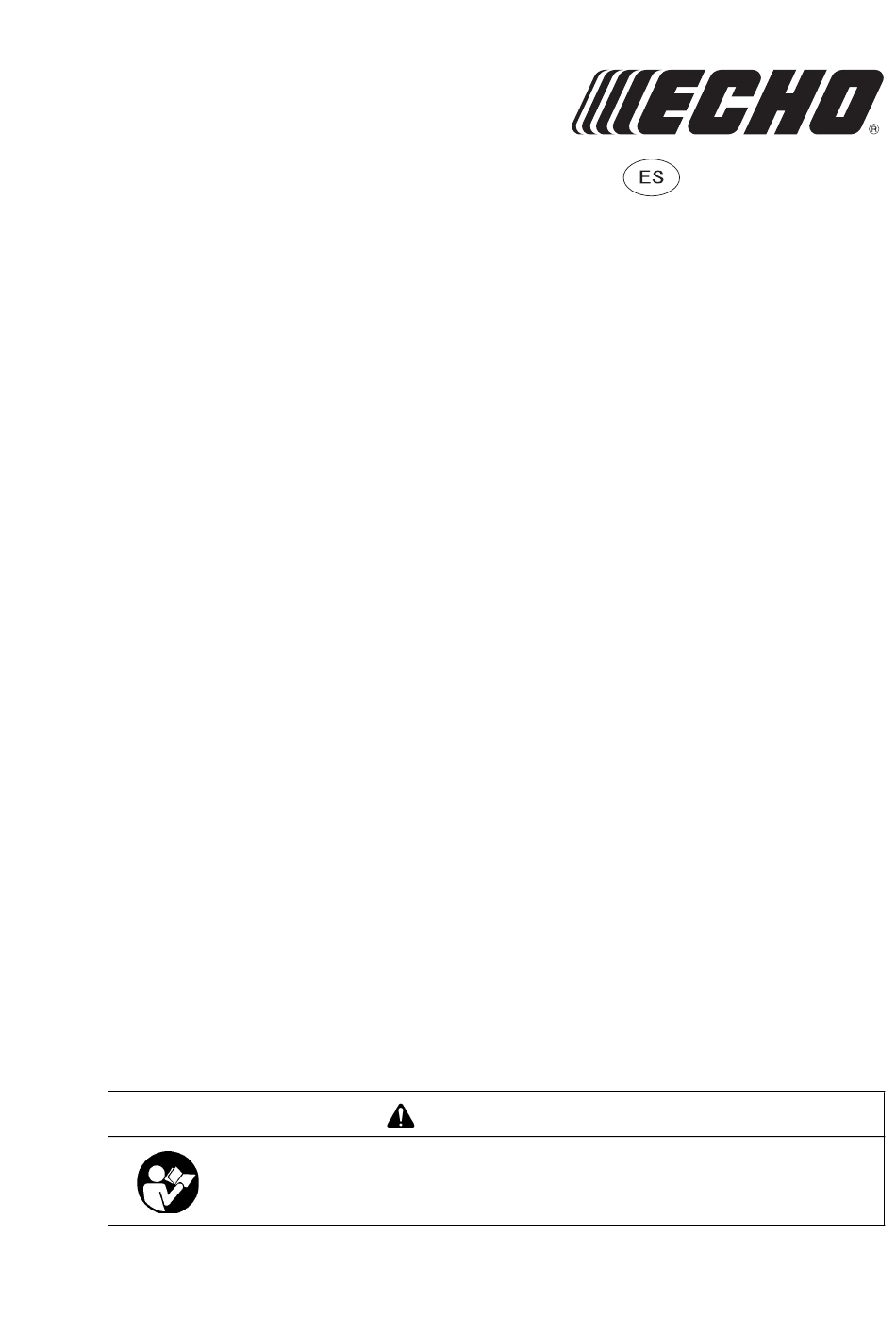 ECHO®

ES