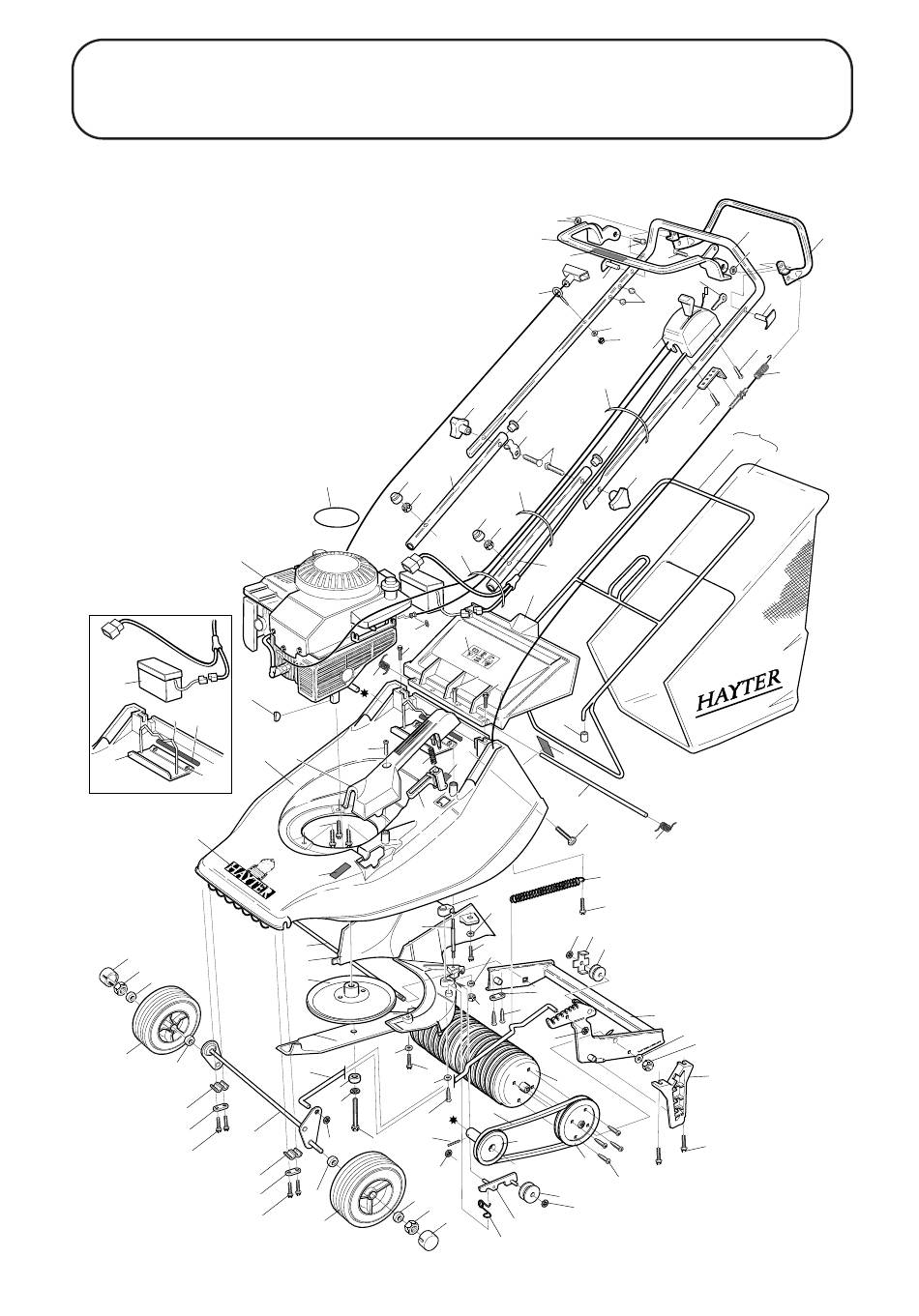 HAYTER

HAYTER