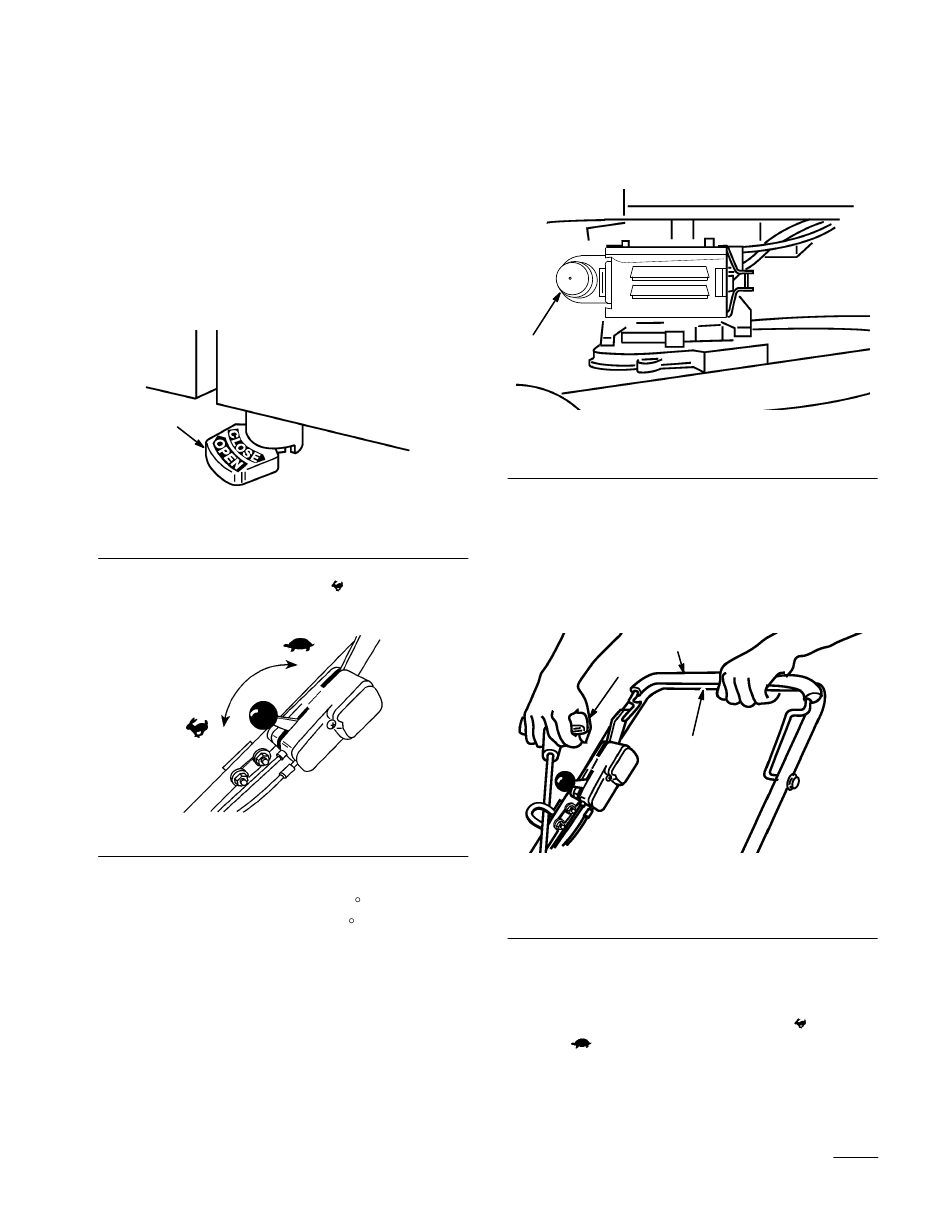 CLOSE
OPEN