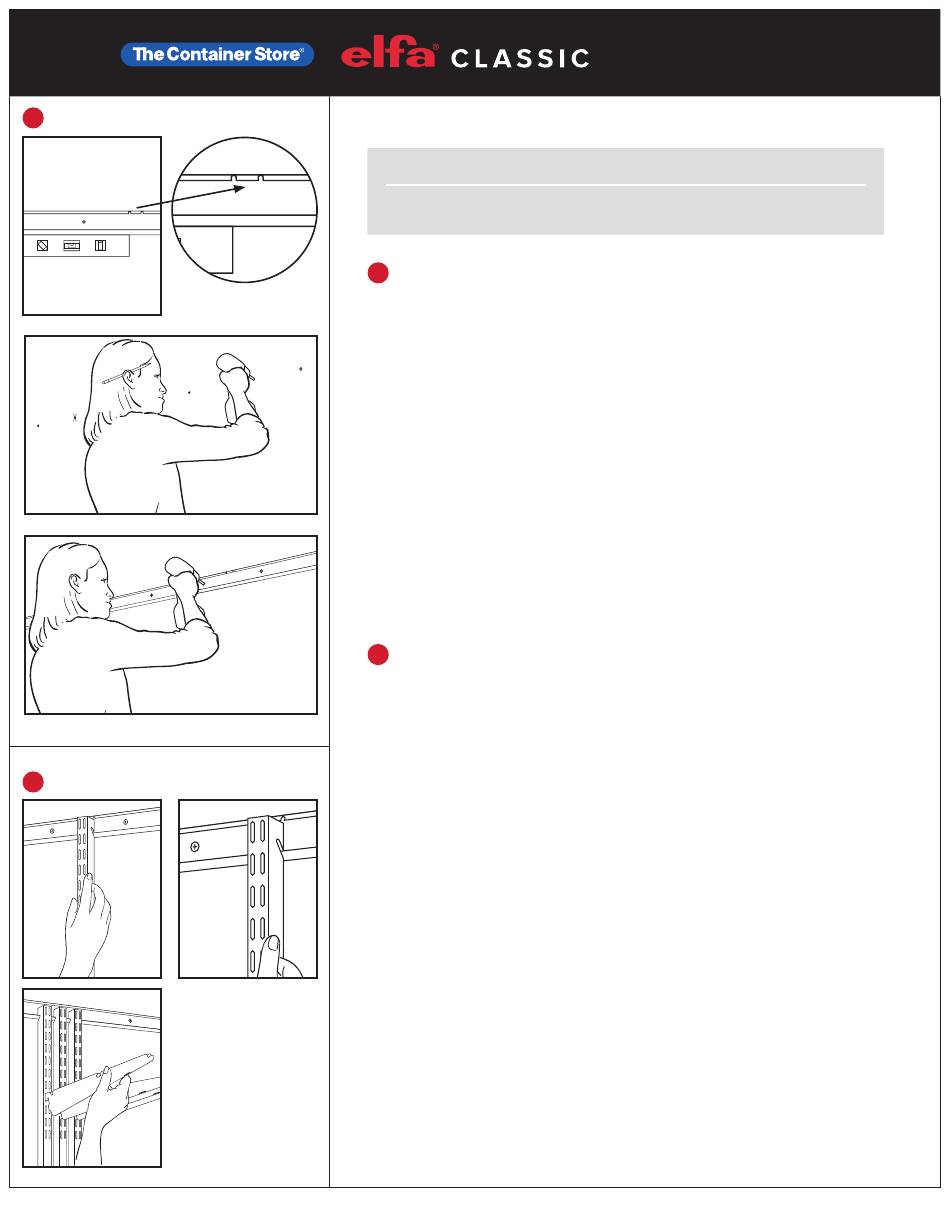 The Container Store®

elfa® CLASSIC