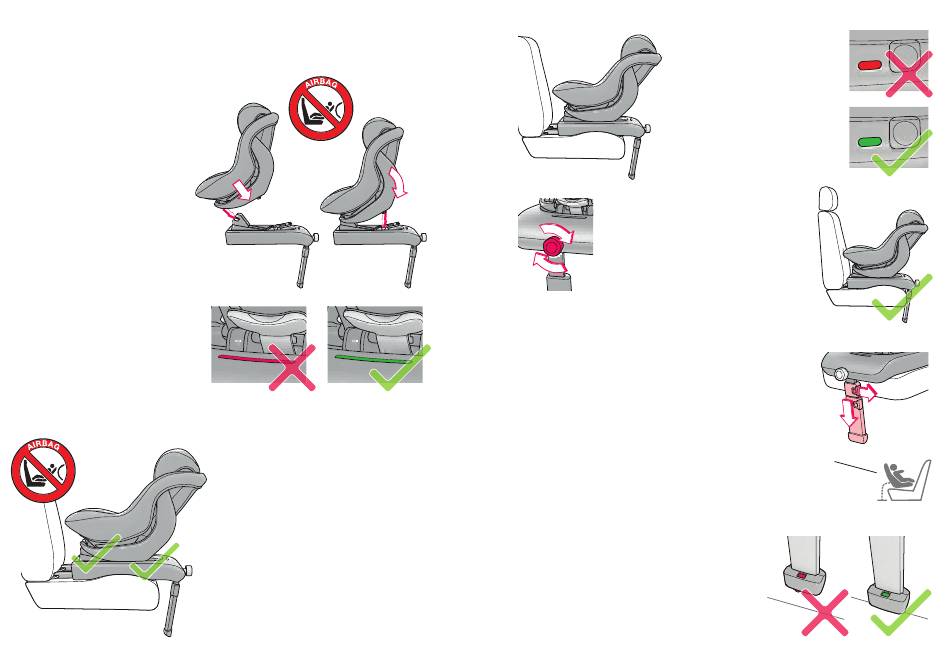 AIRBAG

AIRBAG