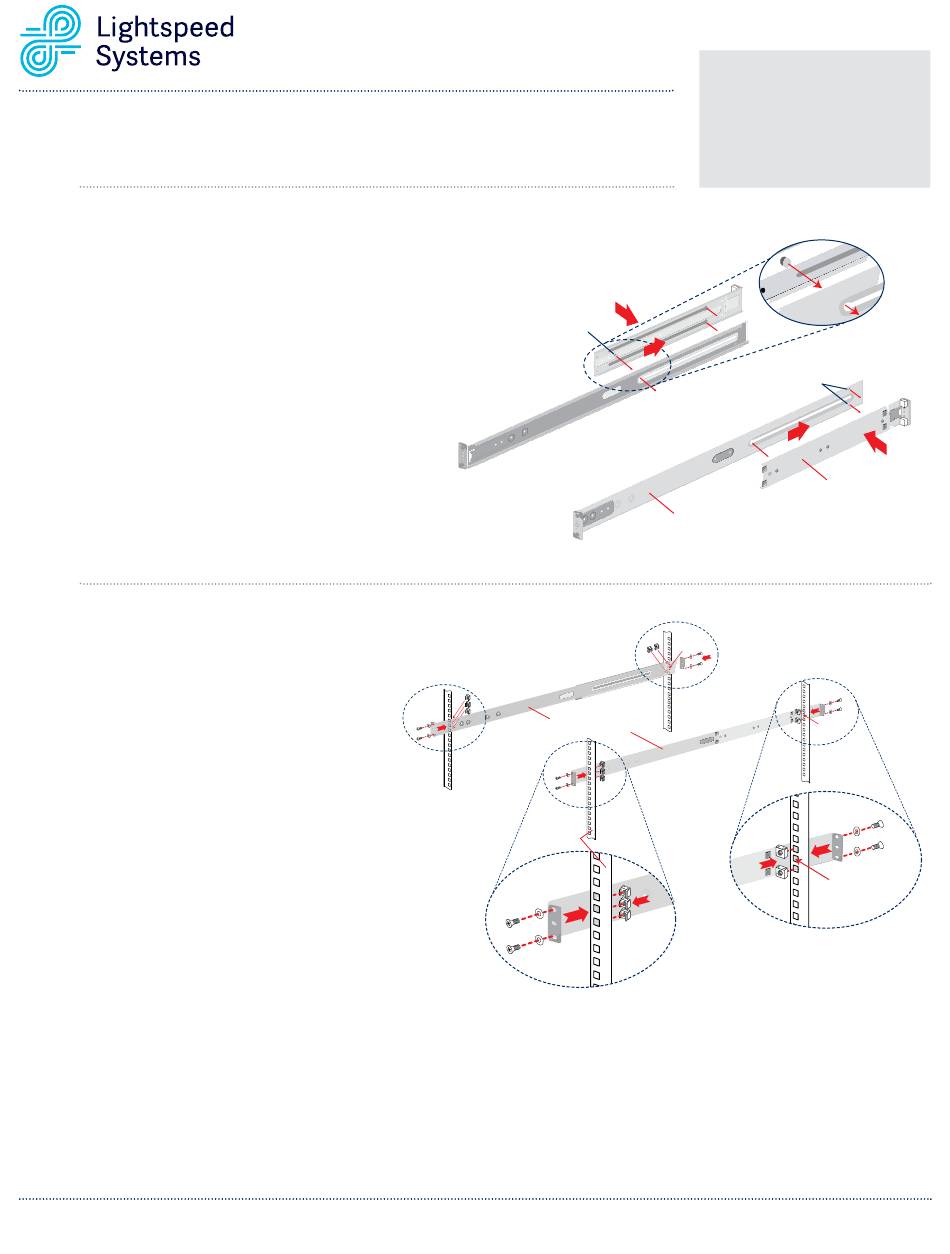 Lightspeed Systems