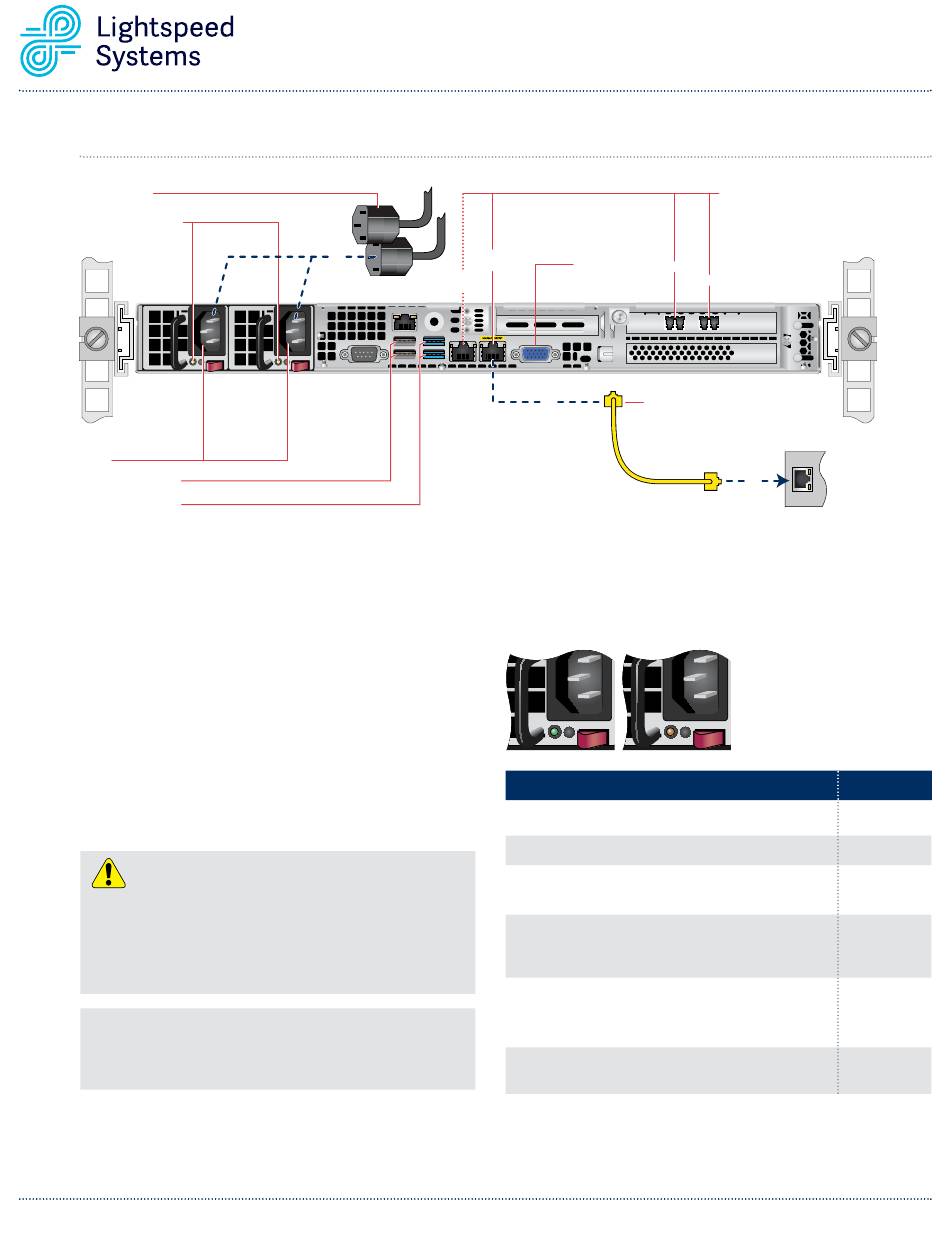 Lightspeed
Systems