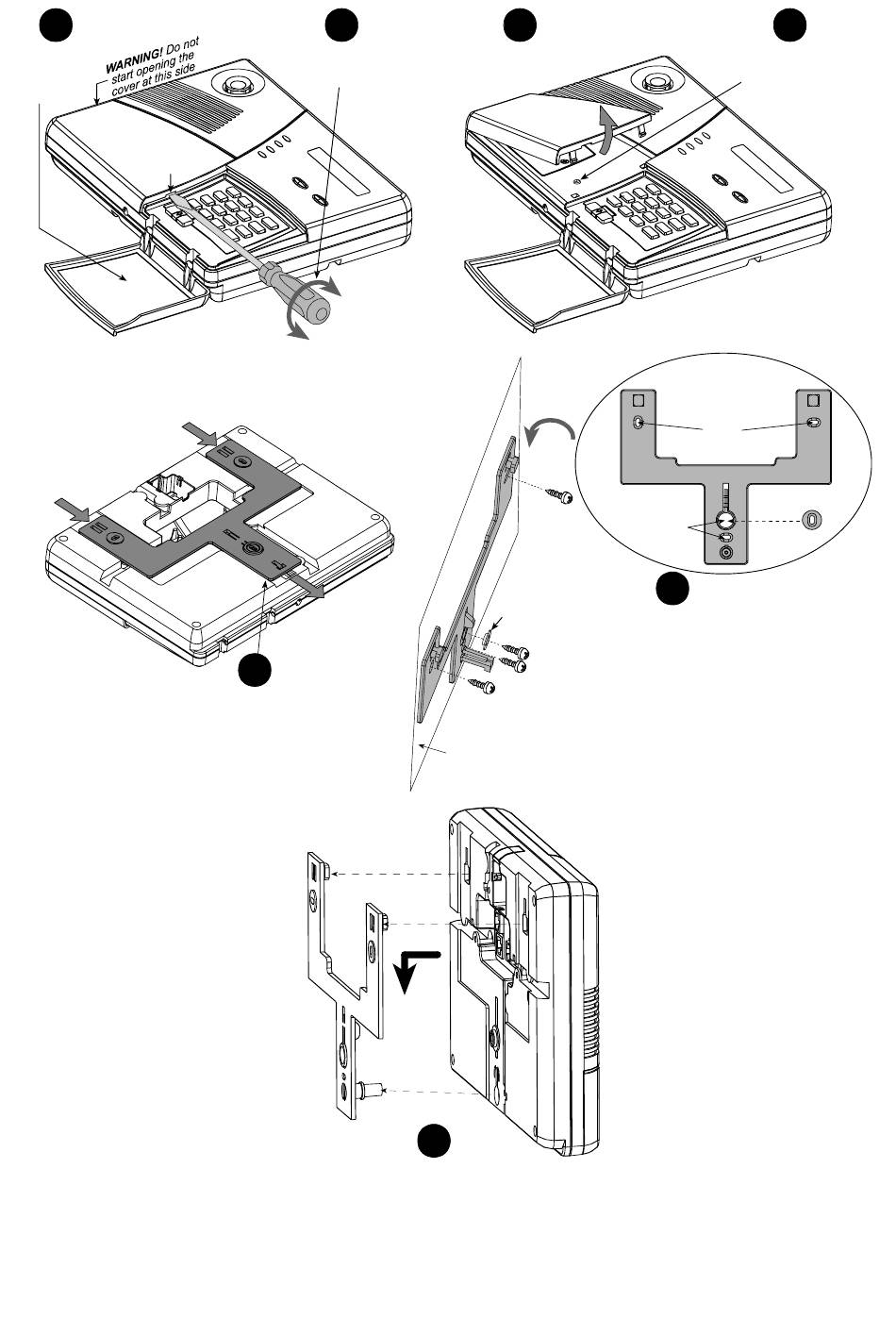 WARNING! Do not start opening the cover at this side