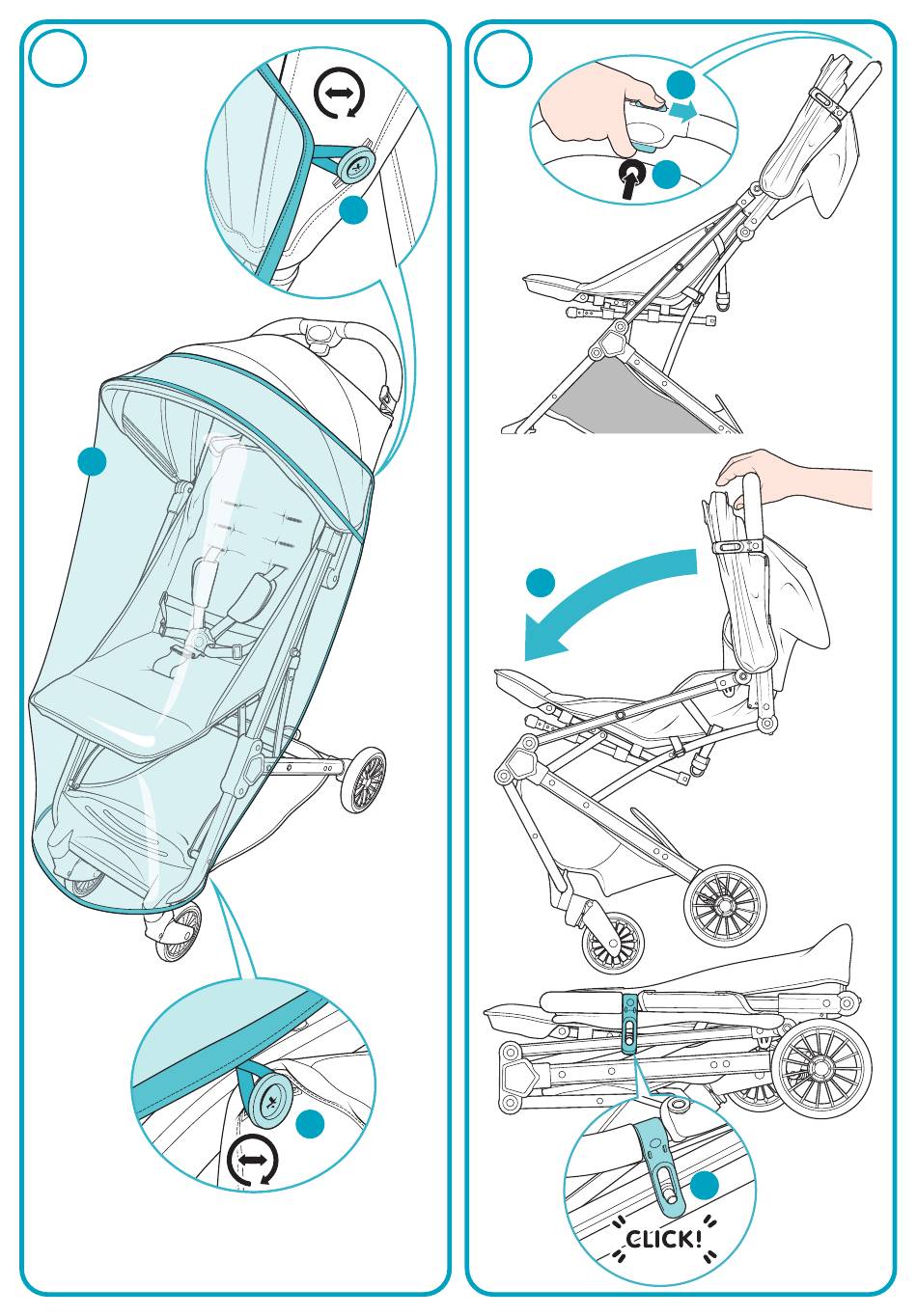 CLICK!