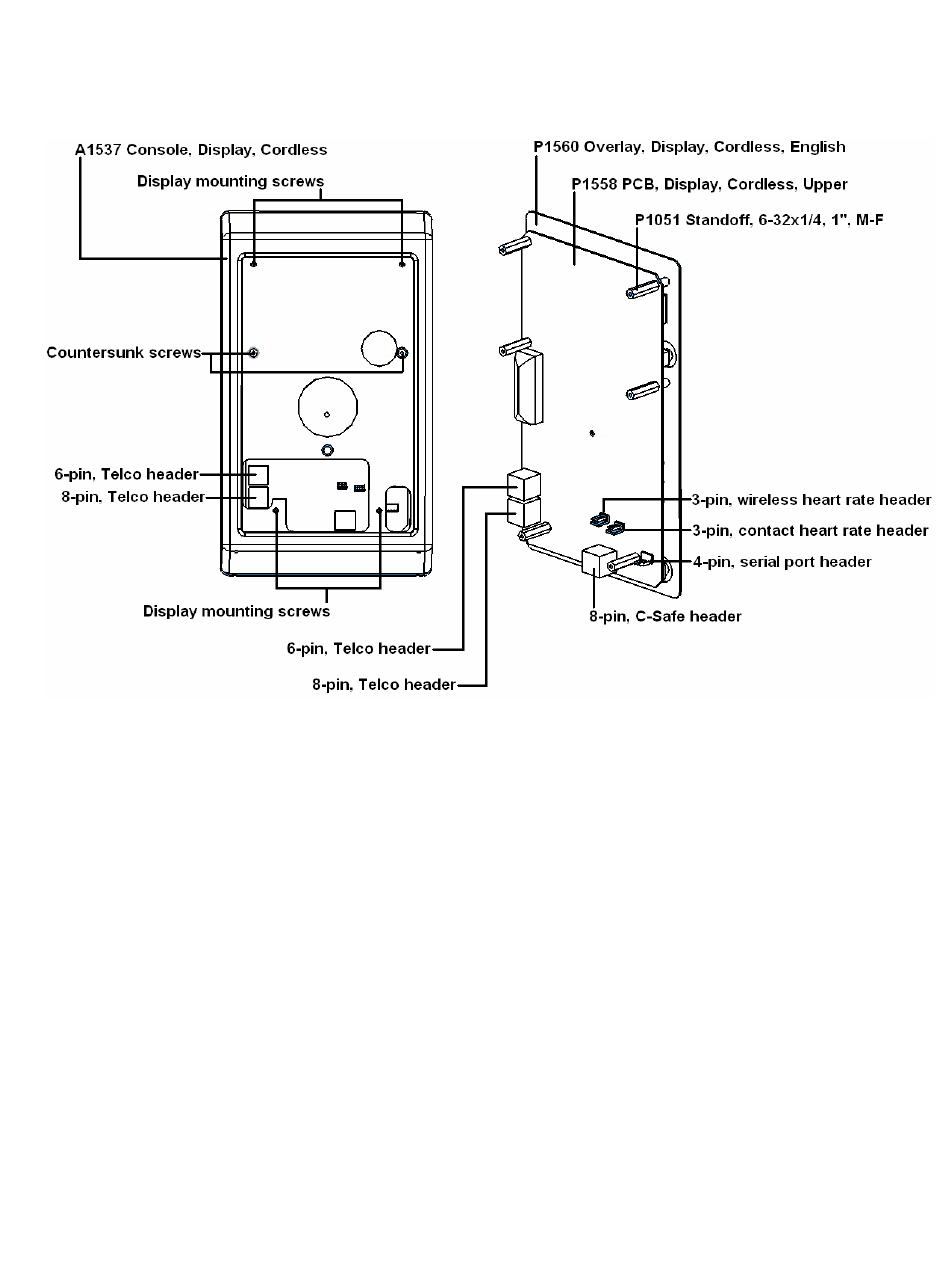 A1537 Console, Display, Cordless

Display mounting screws

Countersunk screws

6-pin, Telco header

8-pin, Telco header

Display mounting screws

P1560 Overlay, Display, Cordless, English

P1558 PCB, Display, Cordless, Upper

P1051 Standoff, 6-32x1/4, 1", M-F

3-pin, wireless heart rate header

3-pin, contact heart rate header

4-pin, serial port header

8-pin, C-Safe header

6-pin, Telco header

8-pin, Telco header