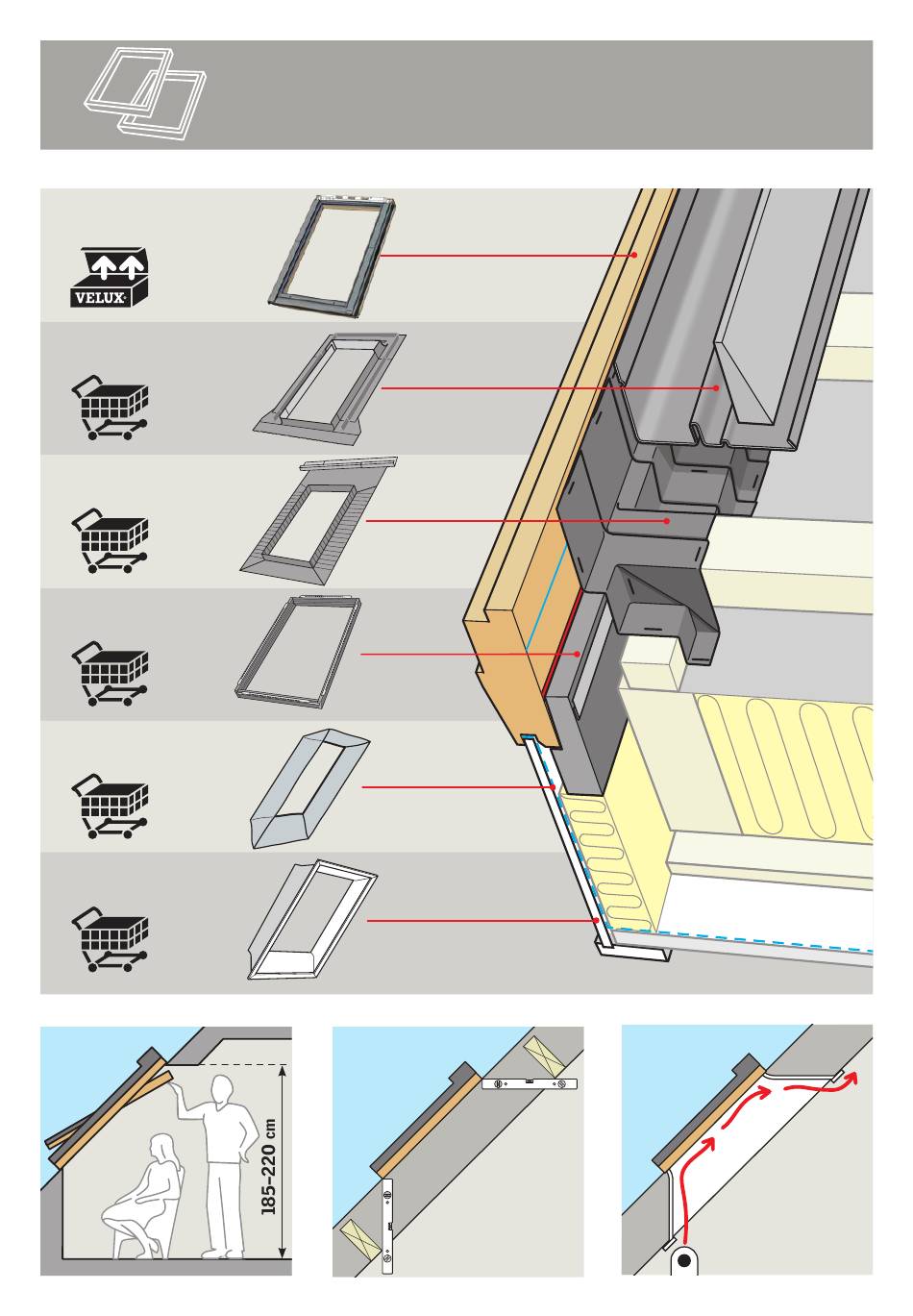 VELUX

185–220 cm