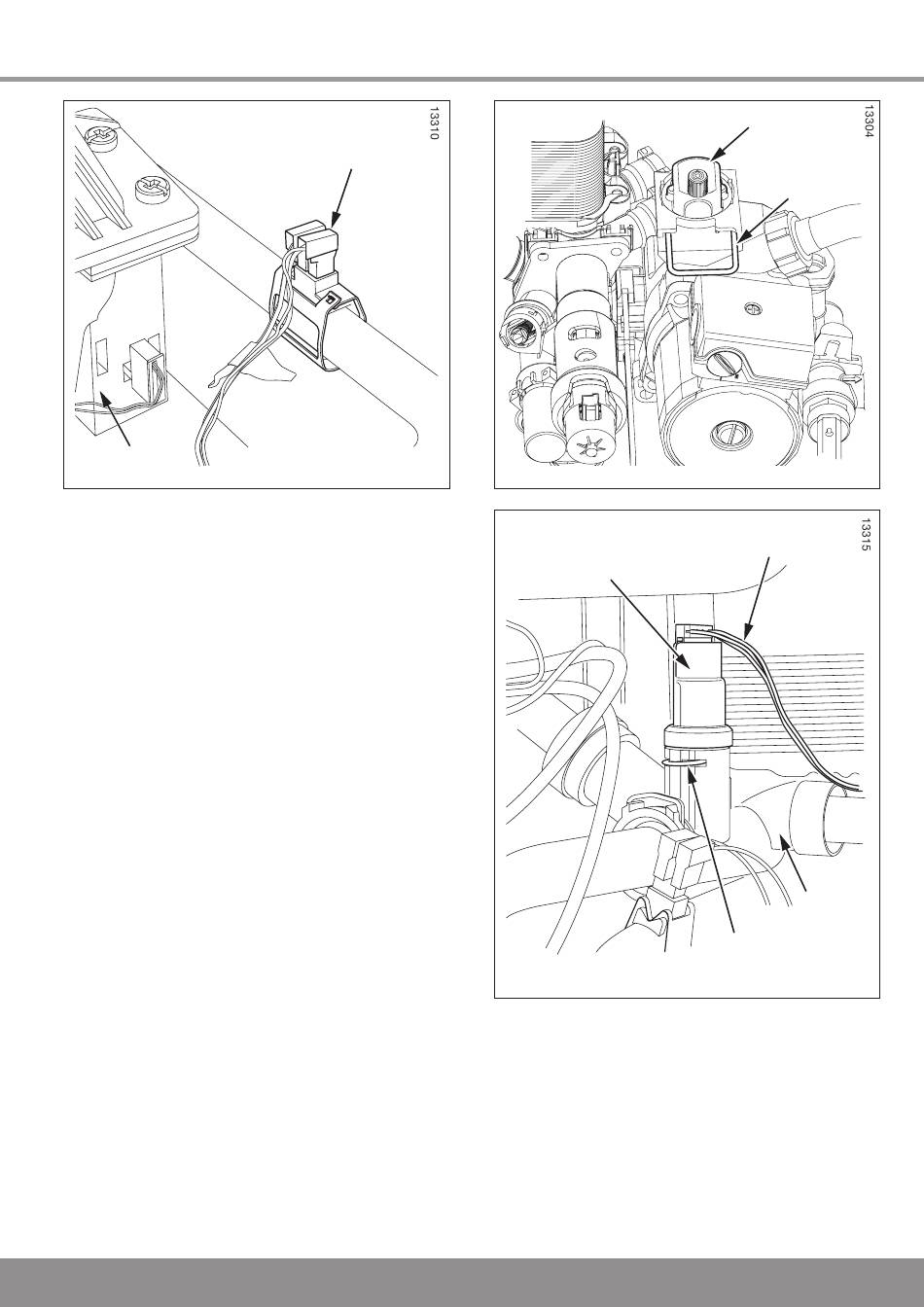 13310

13304

13315