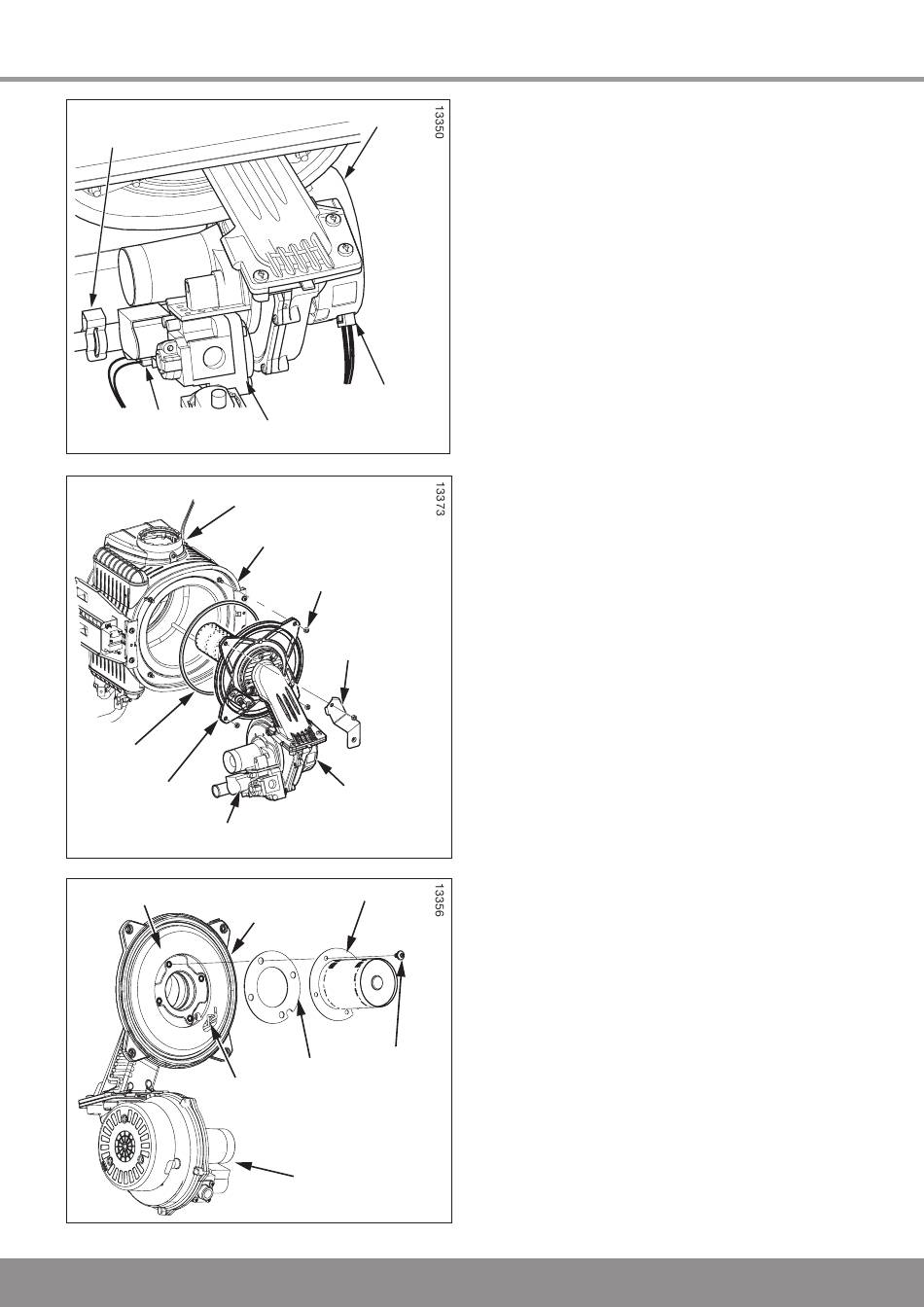 13350

13373

13356