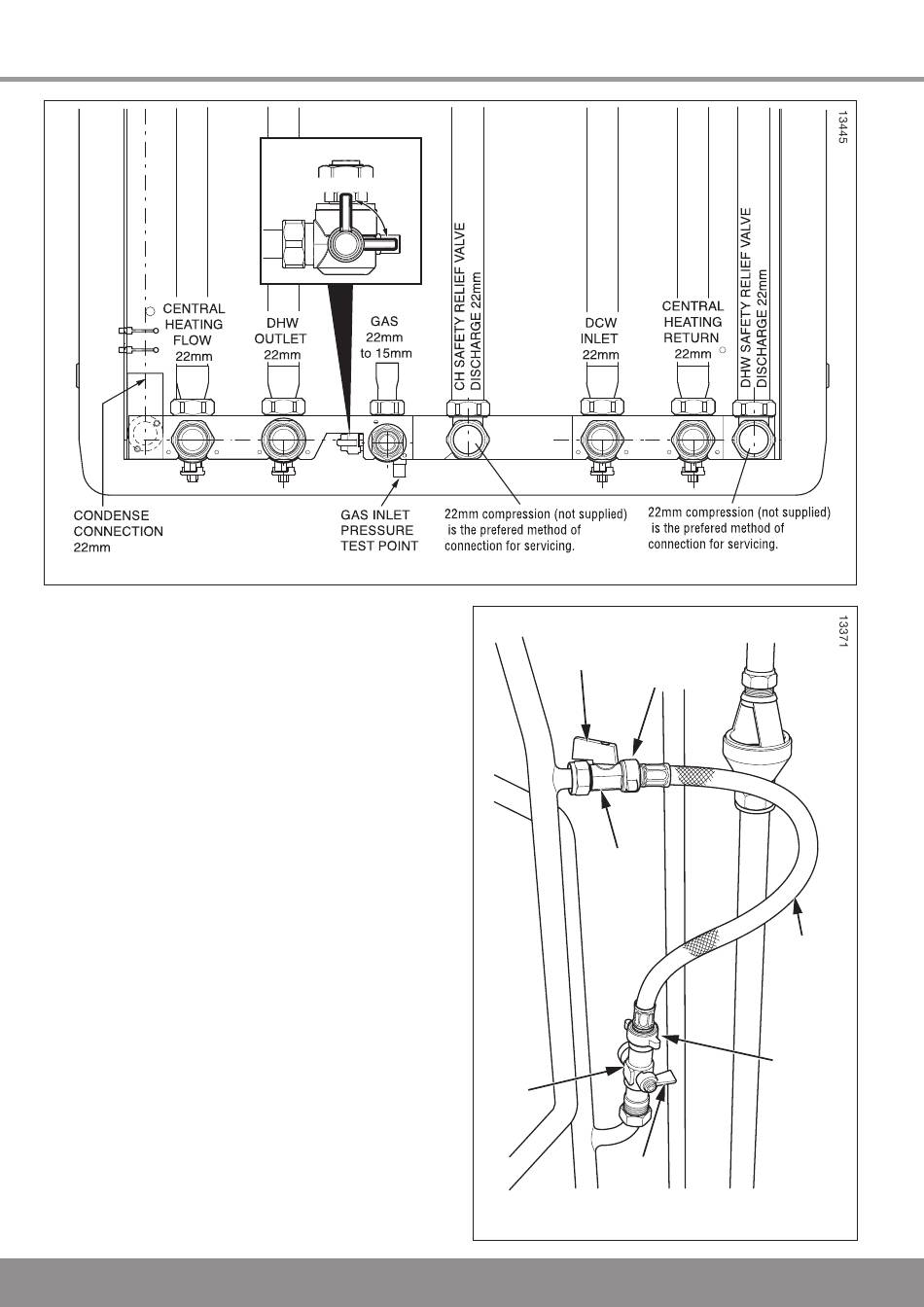 13445

CENTRAL HEATING FLOW 22mm

DHW OUTLET 22mm

GAS 22mm to 15mm

CH SAFETY RELIEF VALVE DISCHARGE 22mm

DCW INLET 22mm

CENTRAL HEATING RETURN 22mm

DHW SAFETY RELIEF VALVE DISCHARGE 22mm

CONDENSE CONNECTION 22mm

GAS INLET PRESSURE TEST POINT

22mm compression (not supplied) is the prefered method of connection for servicing.

22mm compression (not supplied) is the prefered method of connection for servicing.

13371