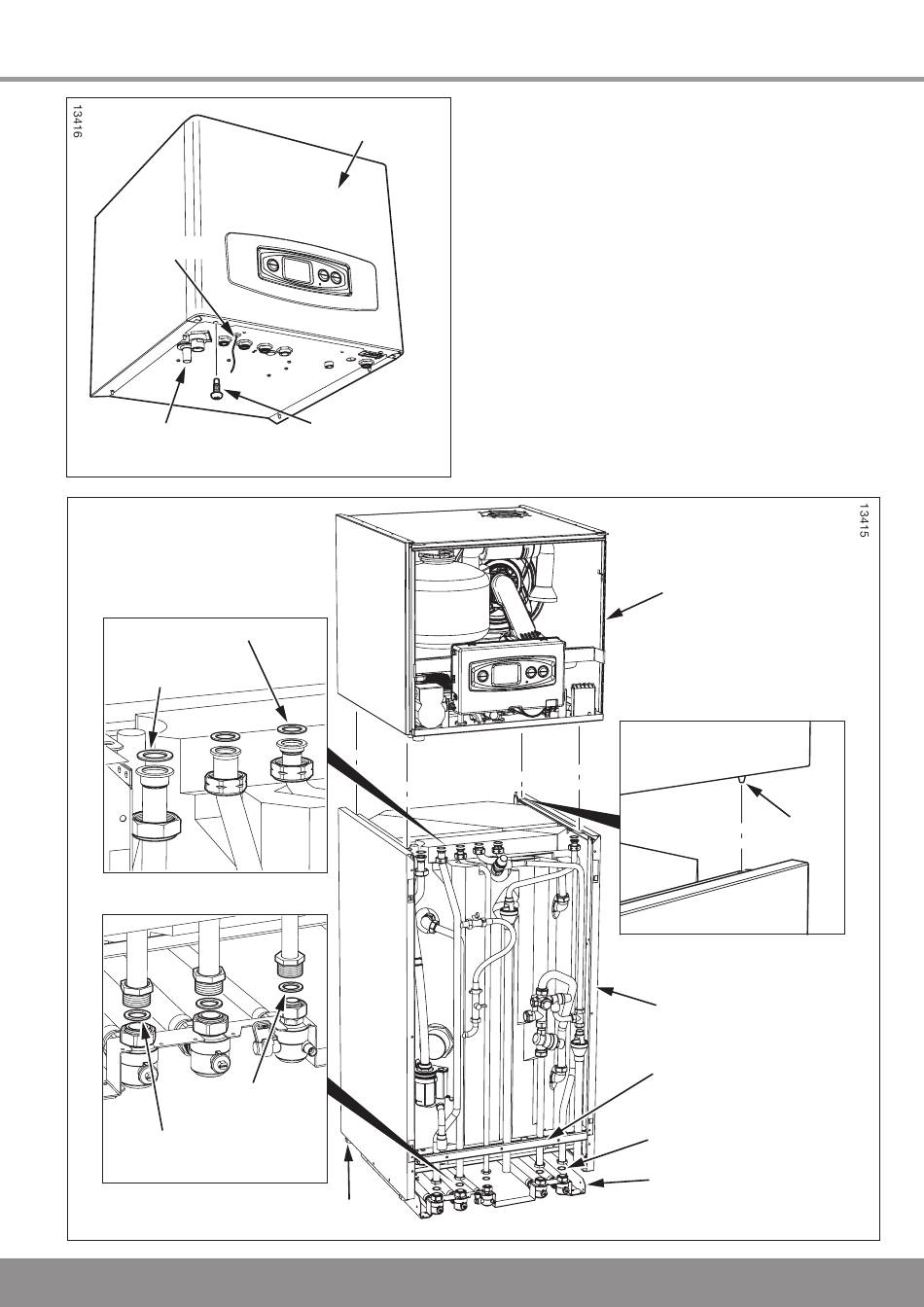 13416

13415