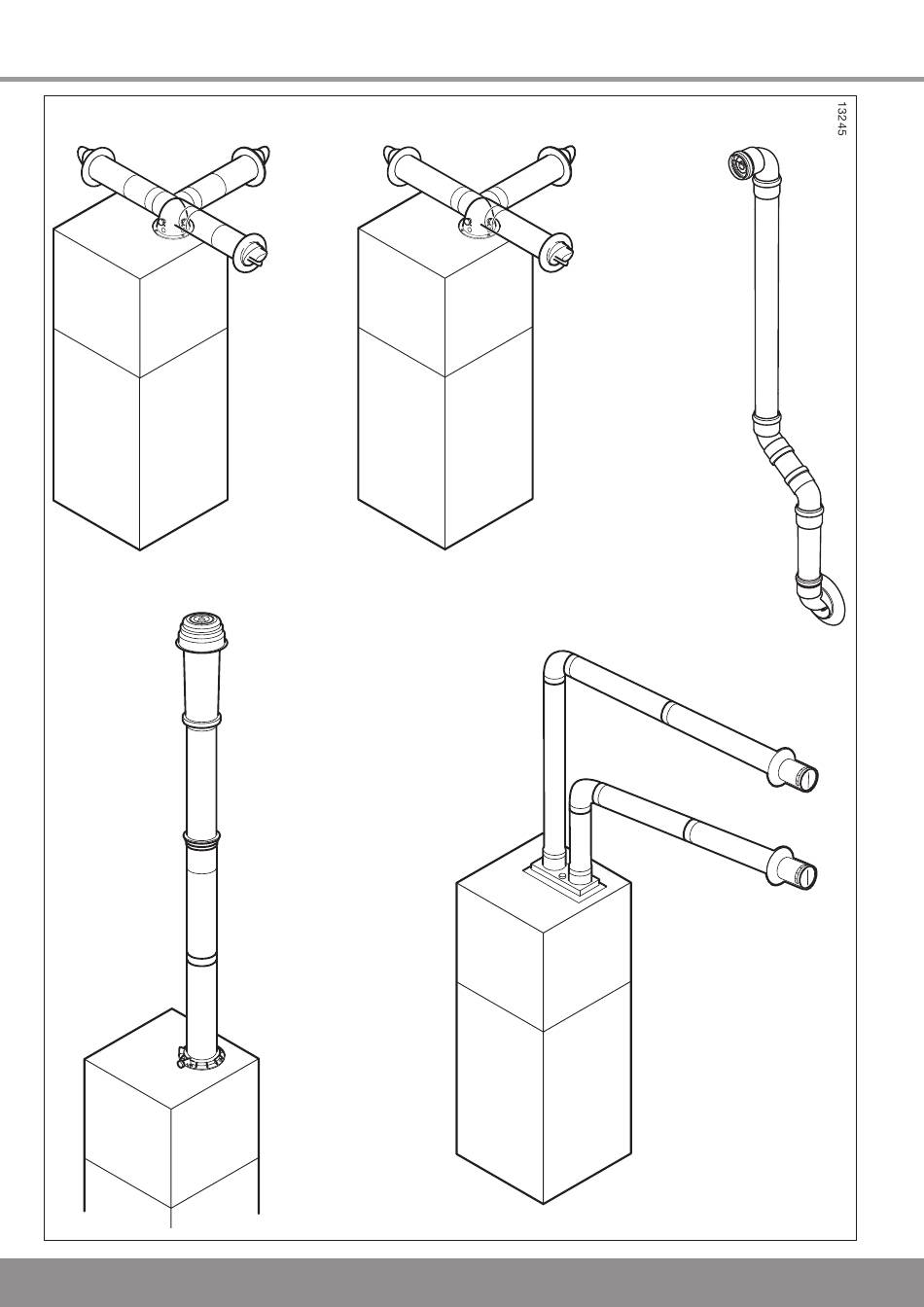 13245