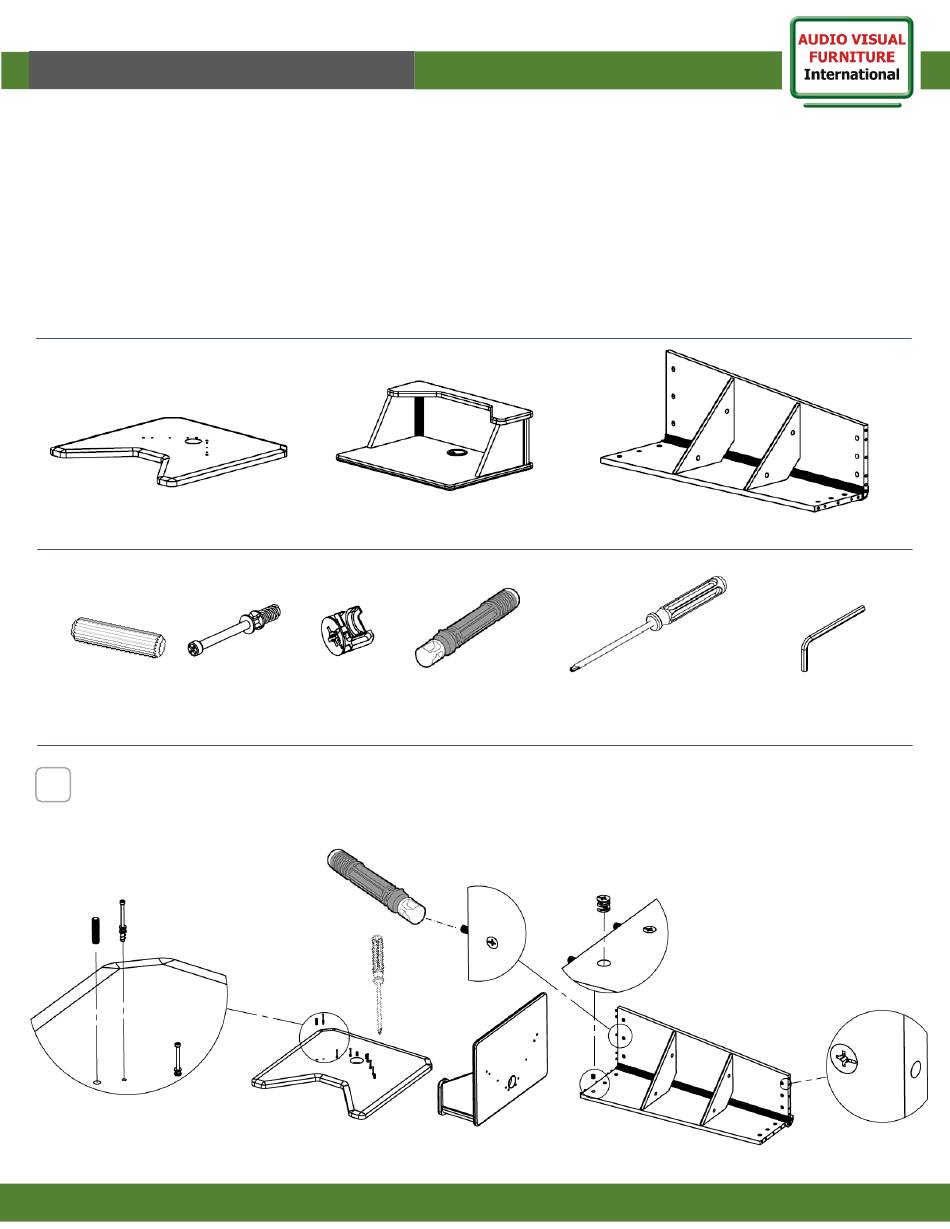 AUDIO VISUAL FURNITURE International