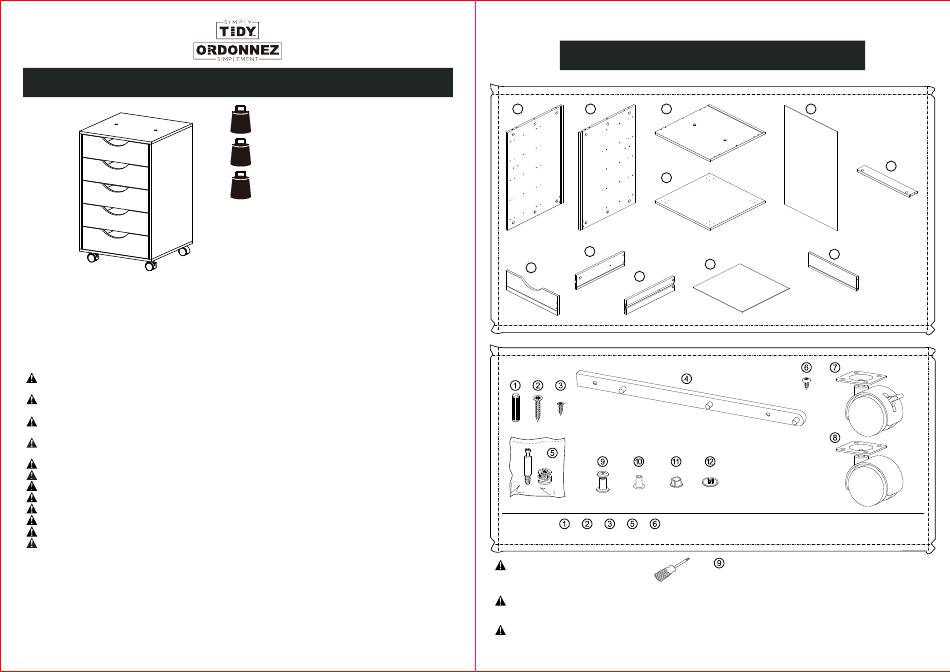 SIMPLY
TIDY
ORDONNEZ
SIMPLEMENT

①
②
③
④
⑤
⑥
⑦
⑧
⑨
⑩
⑪
⑫

① ② ③ ⑤ ⑥

⑨