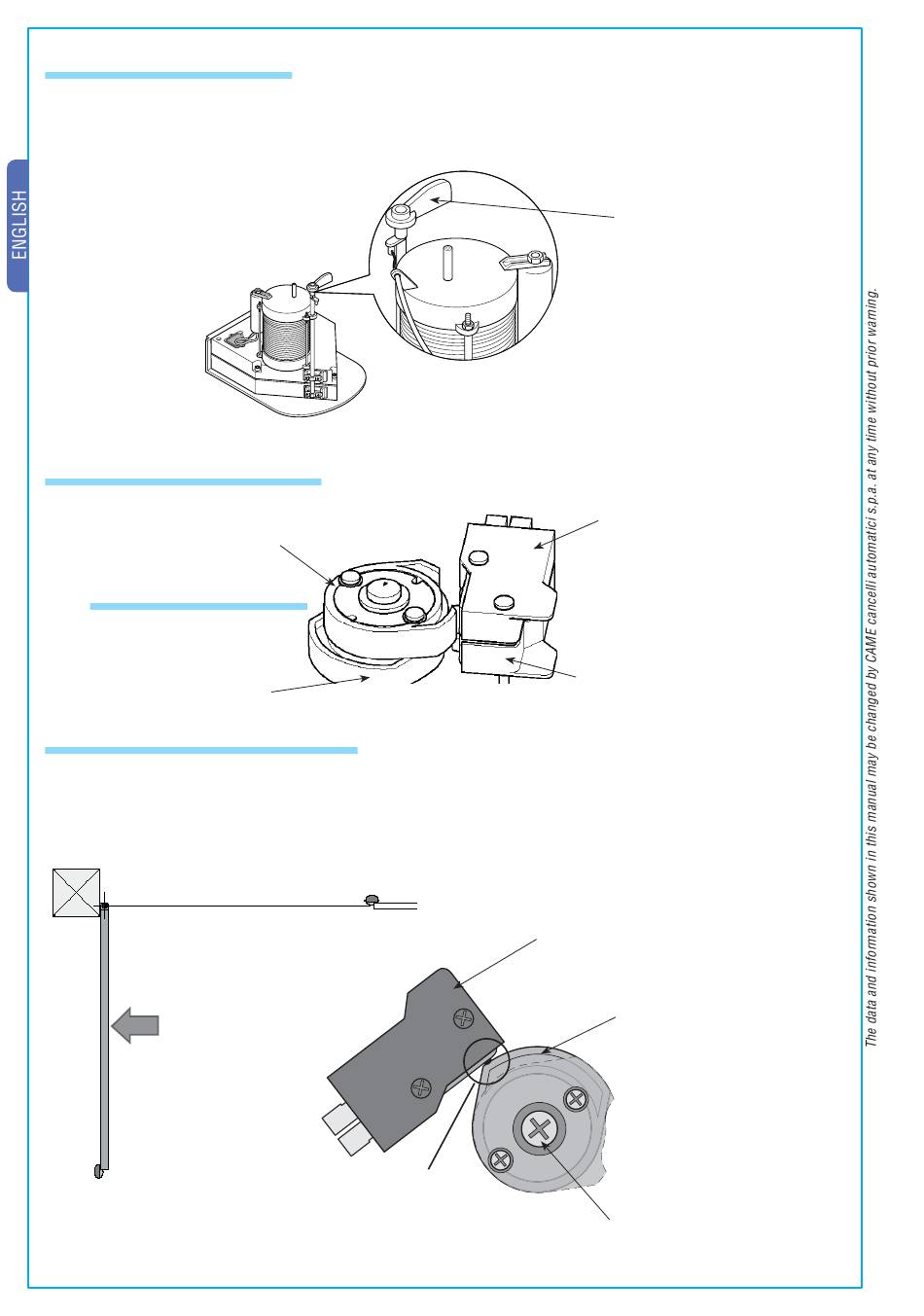 ENGLISH

The data and information shown in this manual may be changed by CAME cancelli automatici s.p.a. at any time without prior warning.