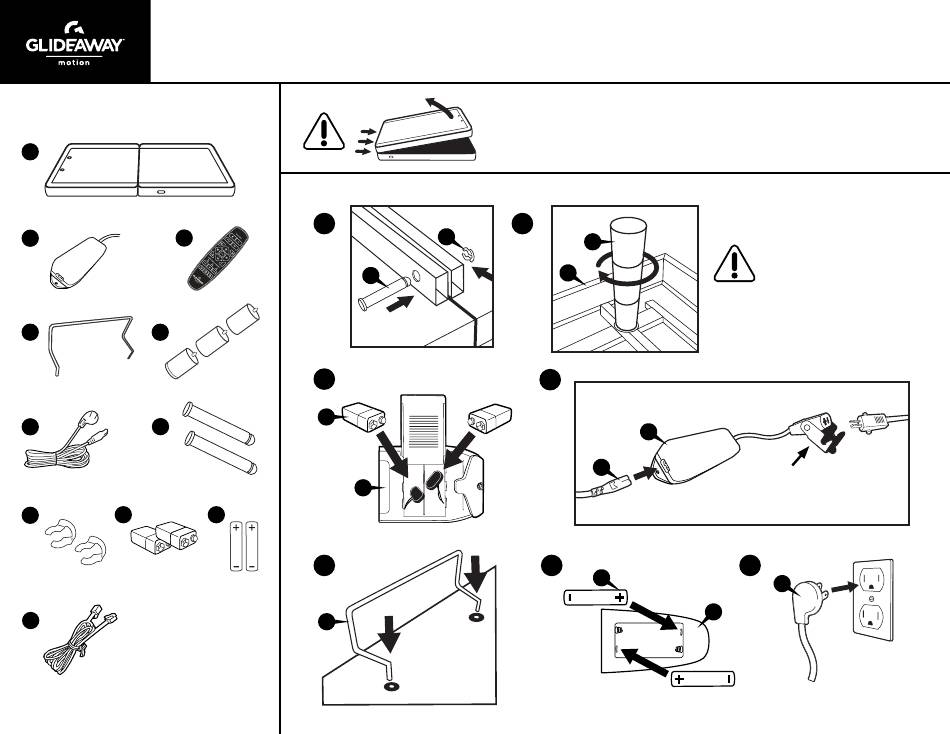 GLIDEAWAY
motion