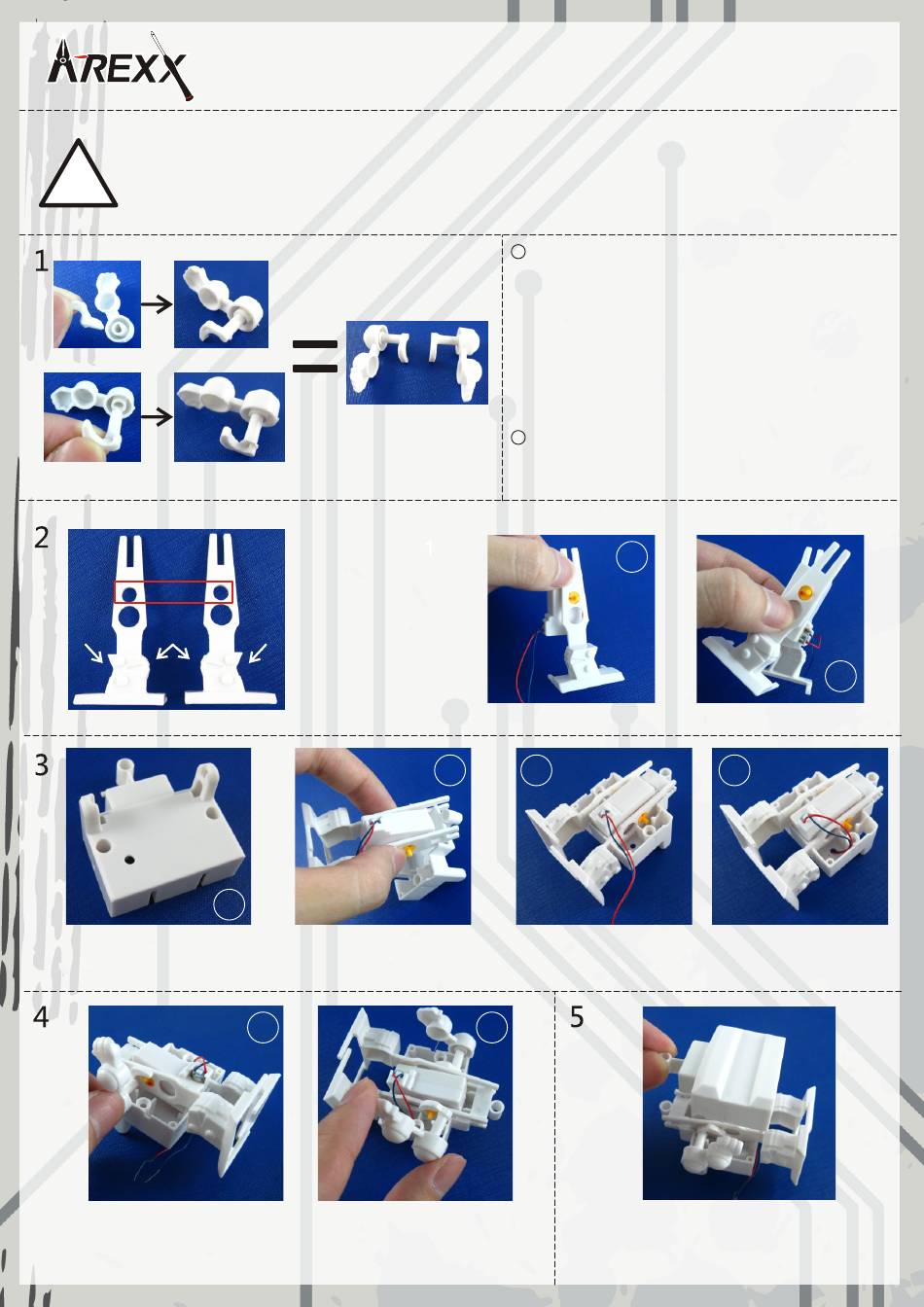 AREXX

1

2

1

3

4

5