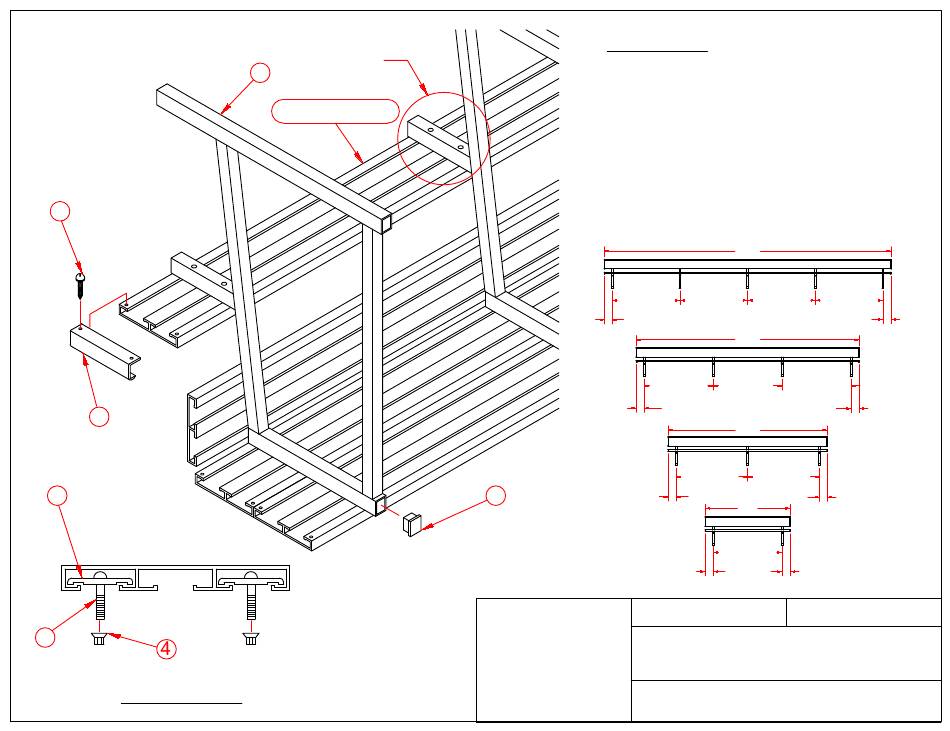 4