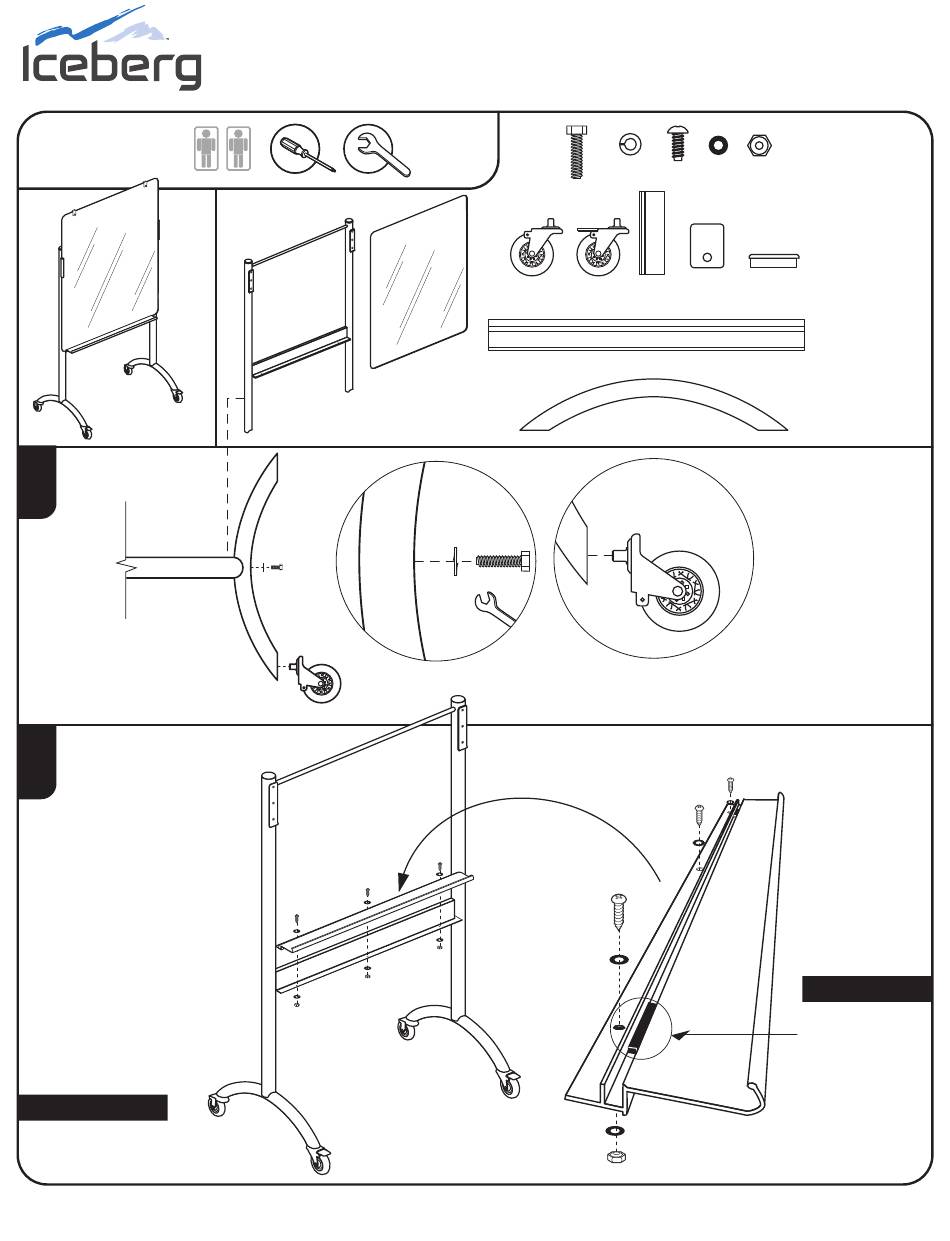 Iceberg