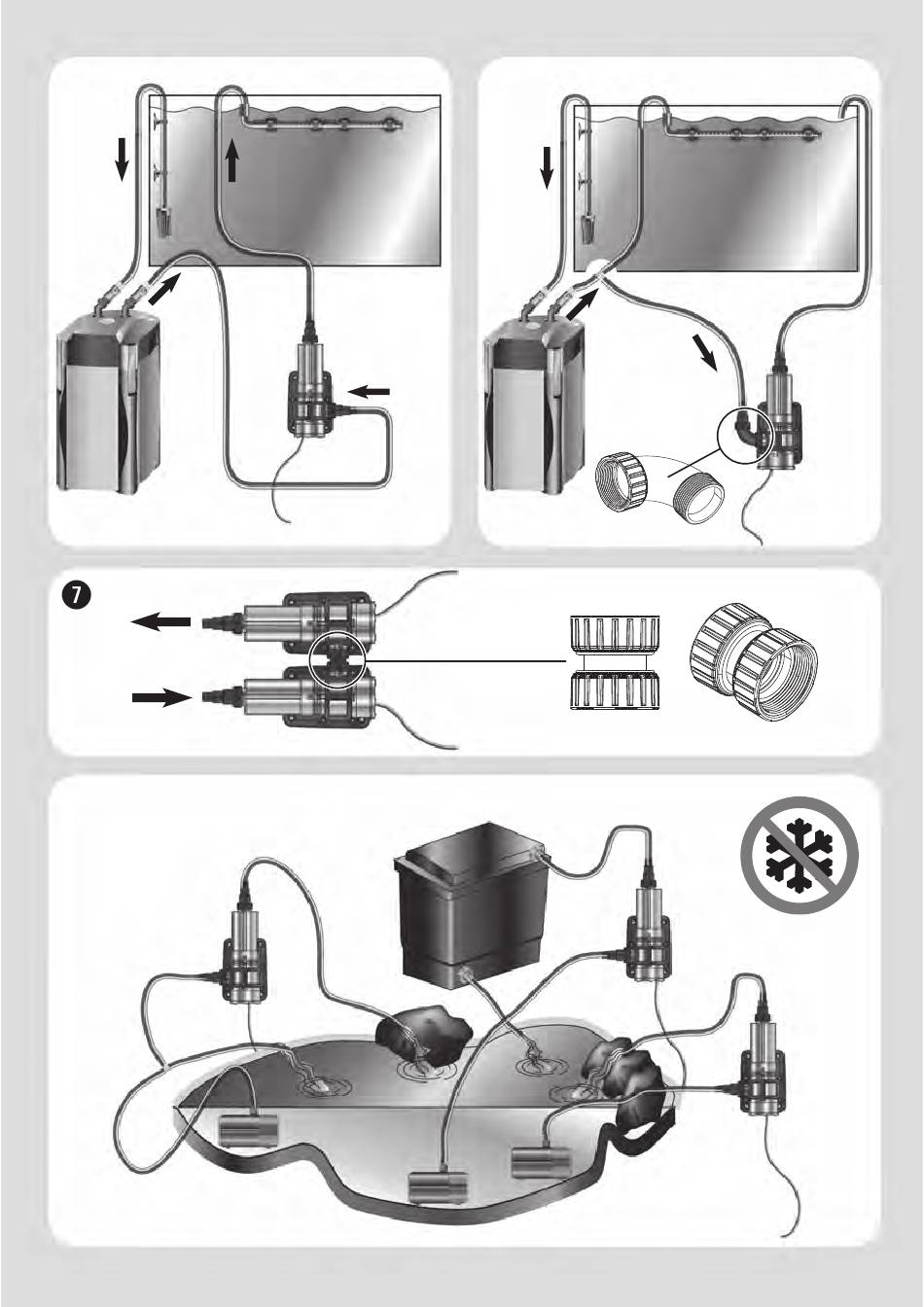 7