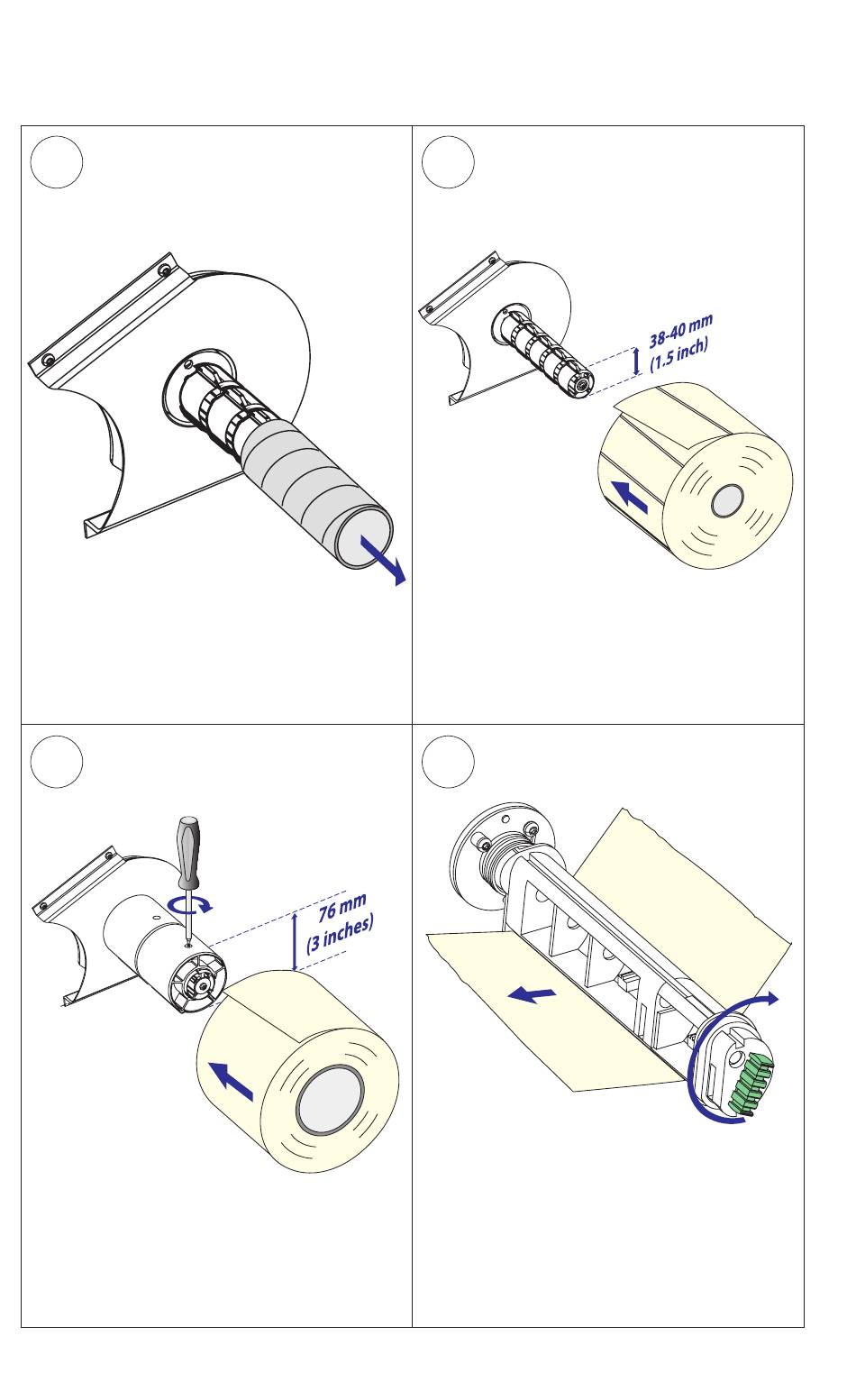 38-40 mm
(1.5 inch)

76 mm
(3 inches)