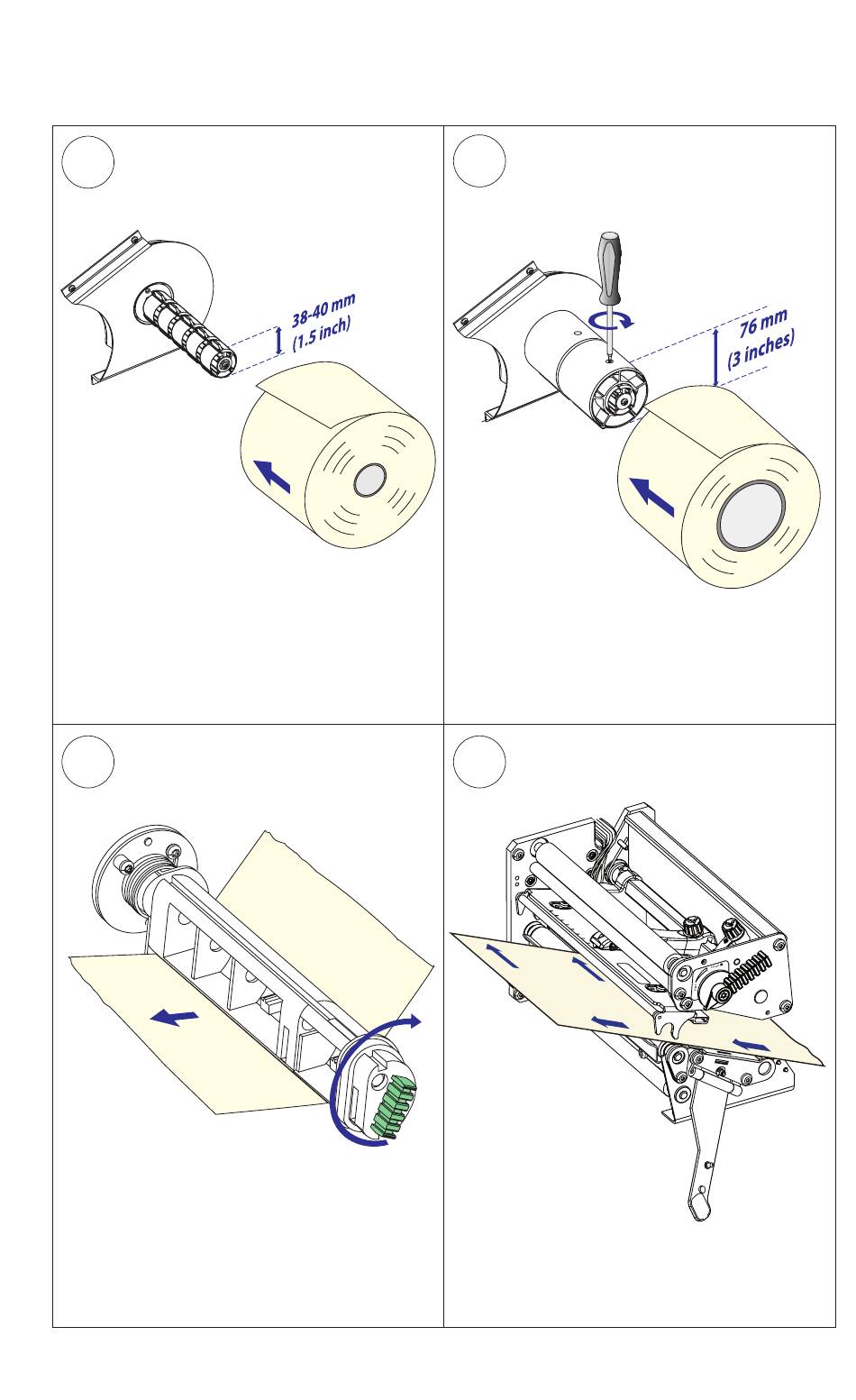 38-40 mm
(1.5 inch)

76 mm
(3 inches)