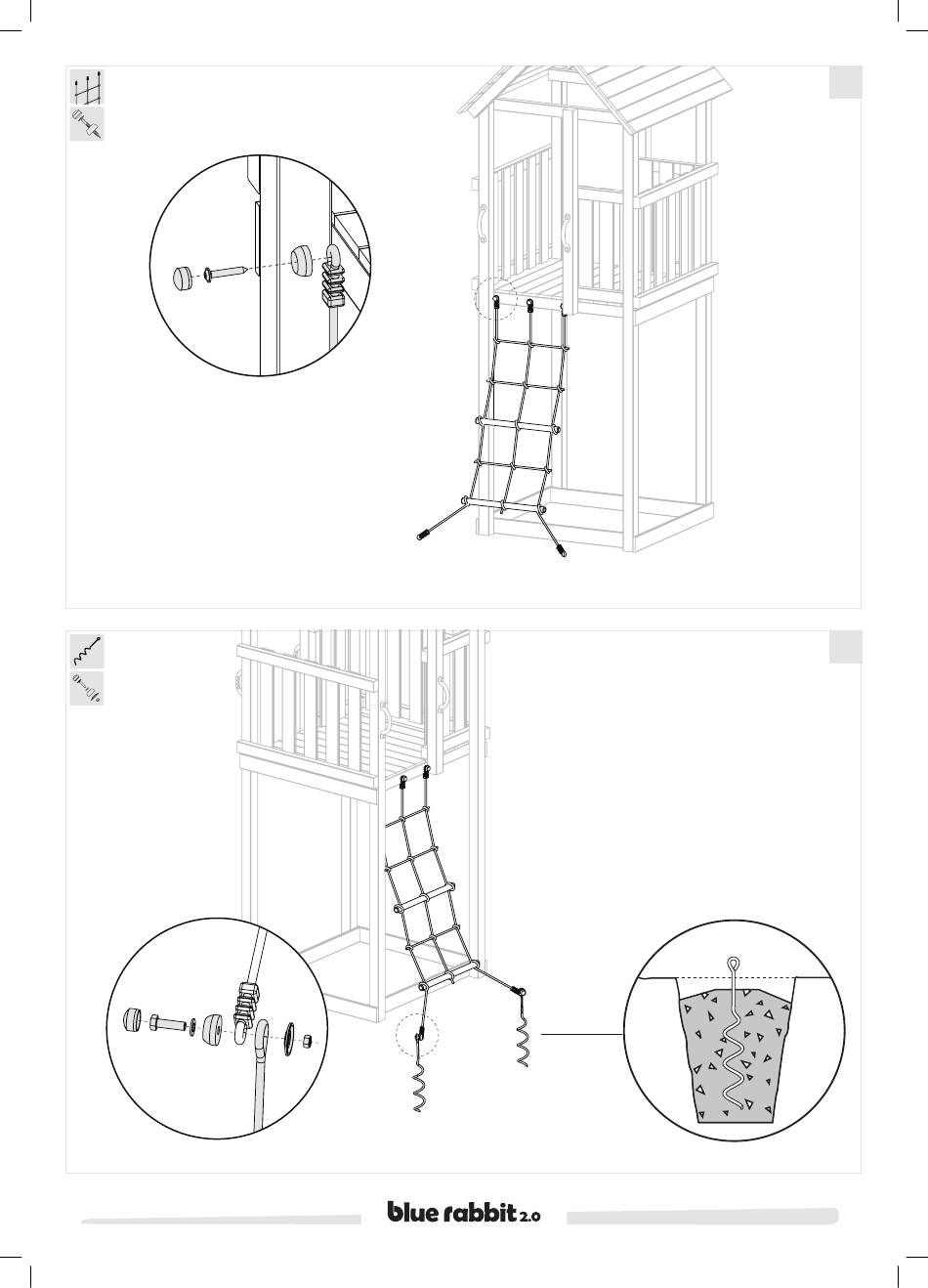 blue rabbit 2.0