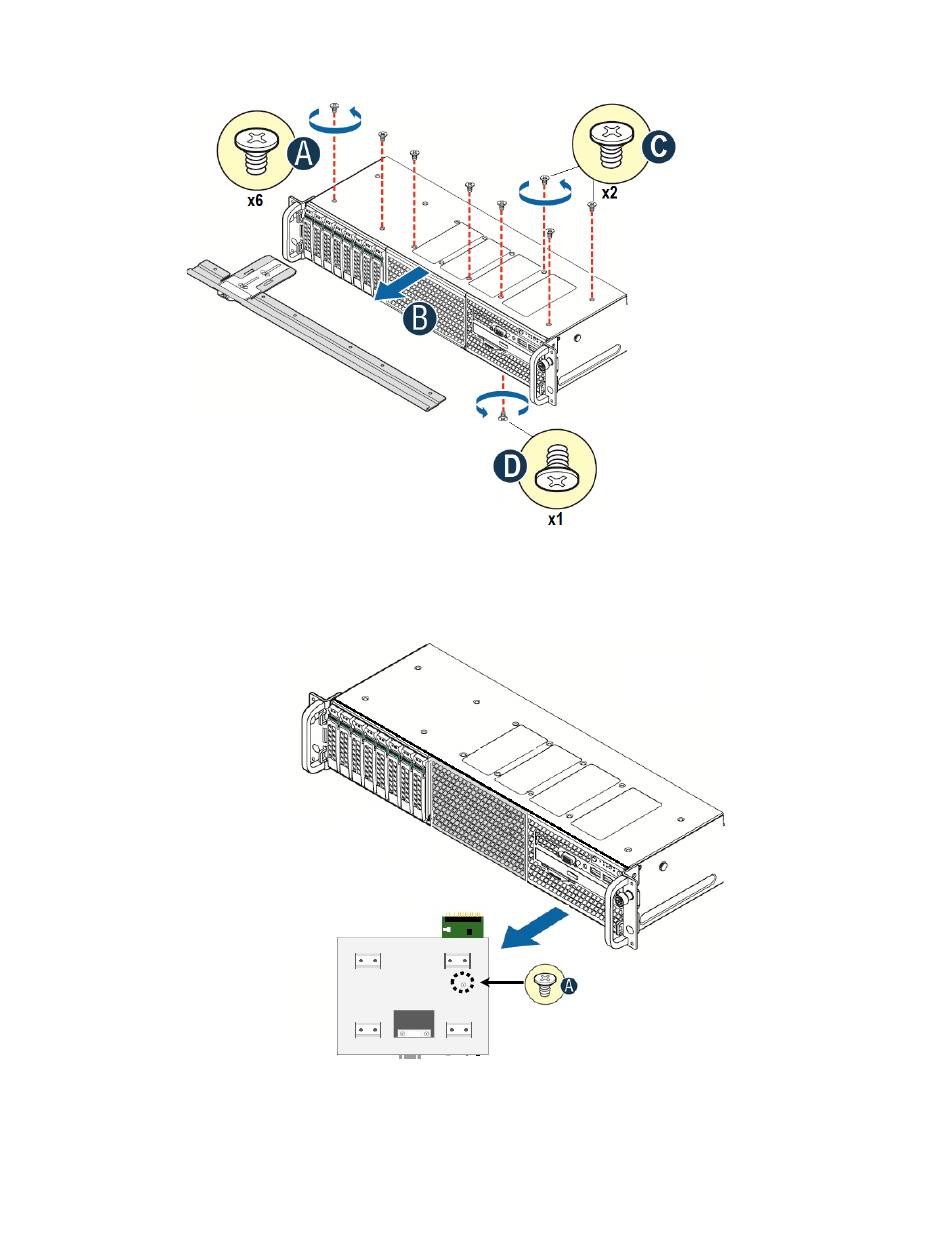 A
x6
C
x2
B
D
x1

A