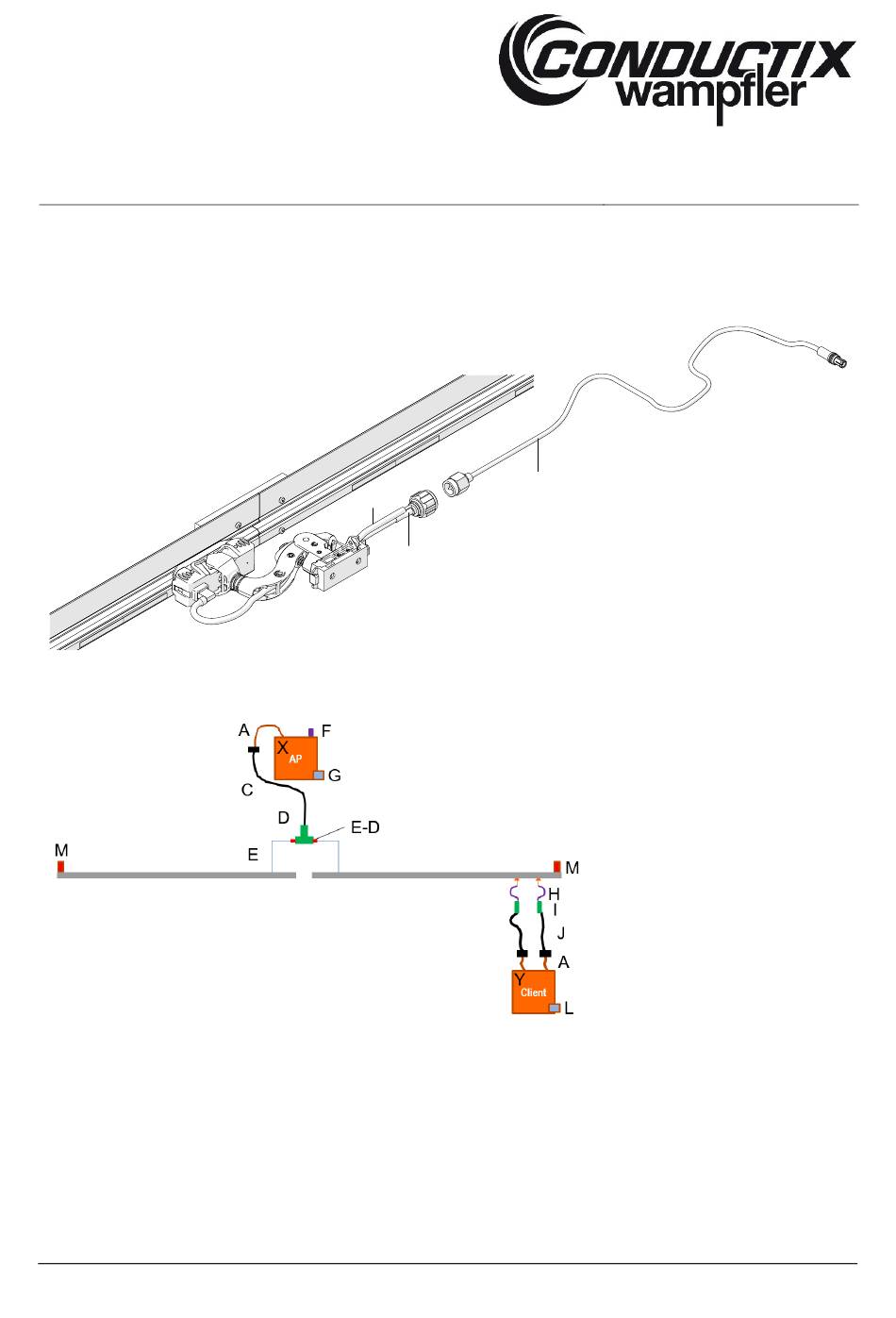 CONDUCTIX wampfler

A F
X
AP
G
C
D
E-D
E
M
M
H
I
J
A
Y
Client
L