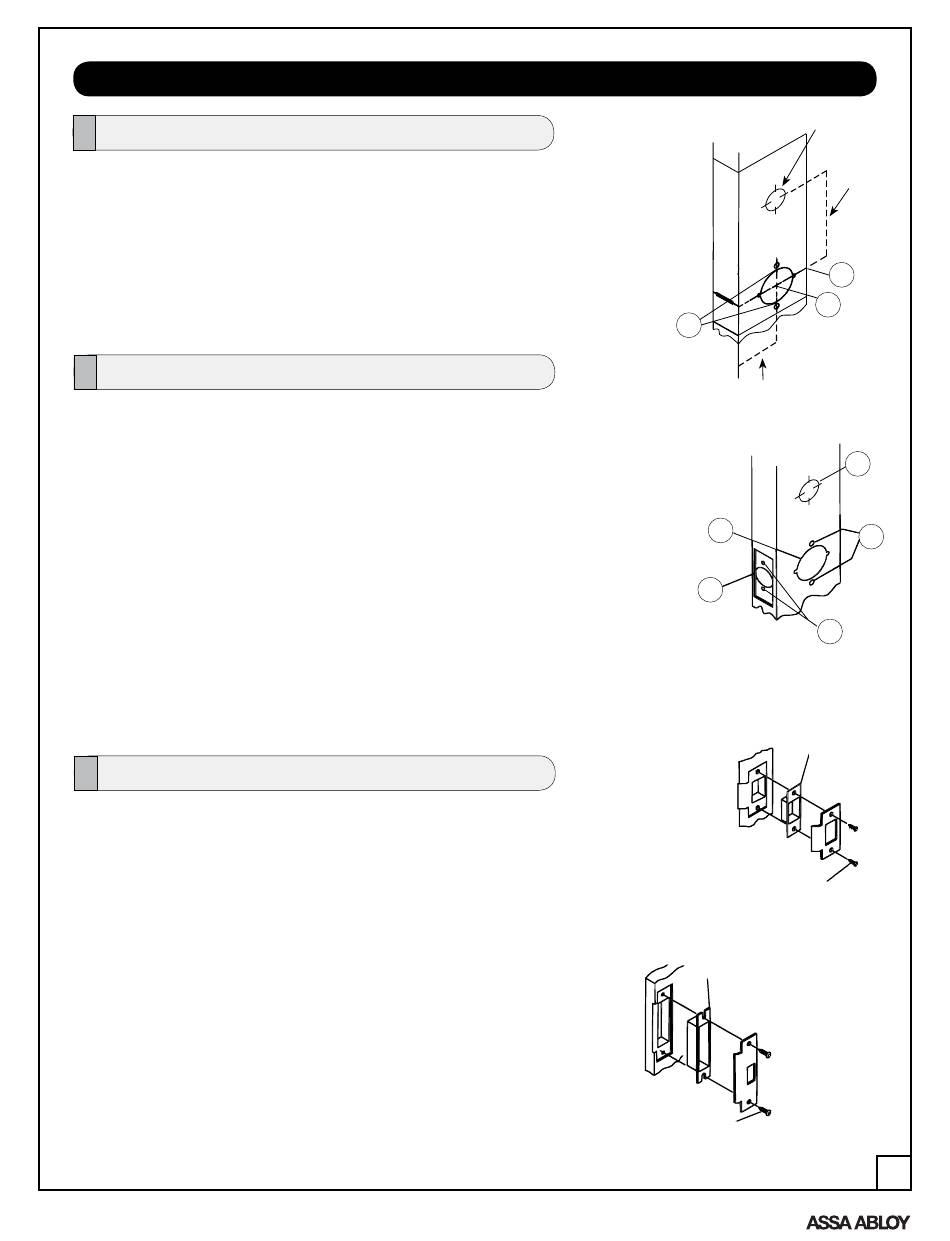 ASSA ABLOY