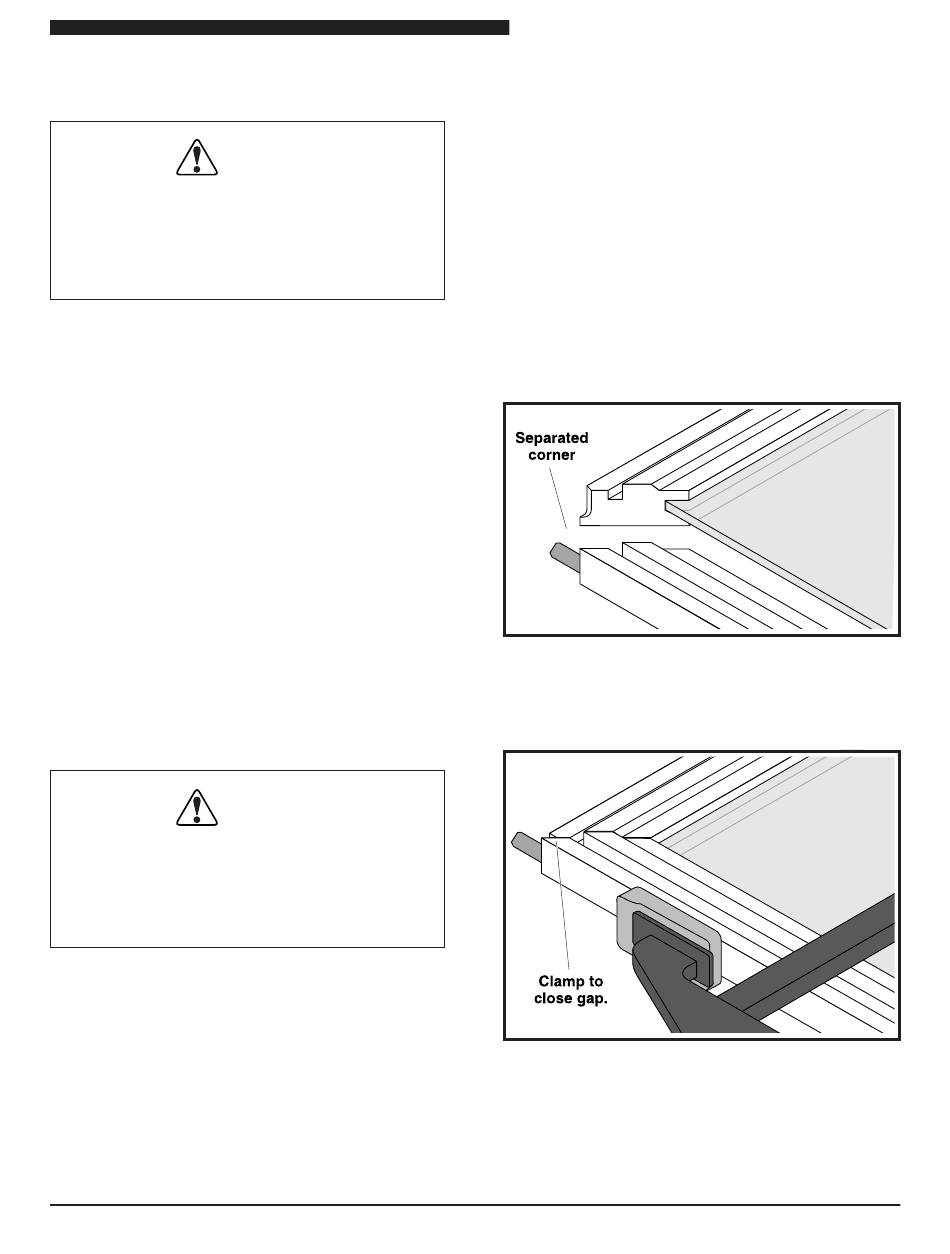 Separated corner

Clamp to close gap.