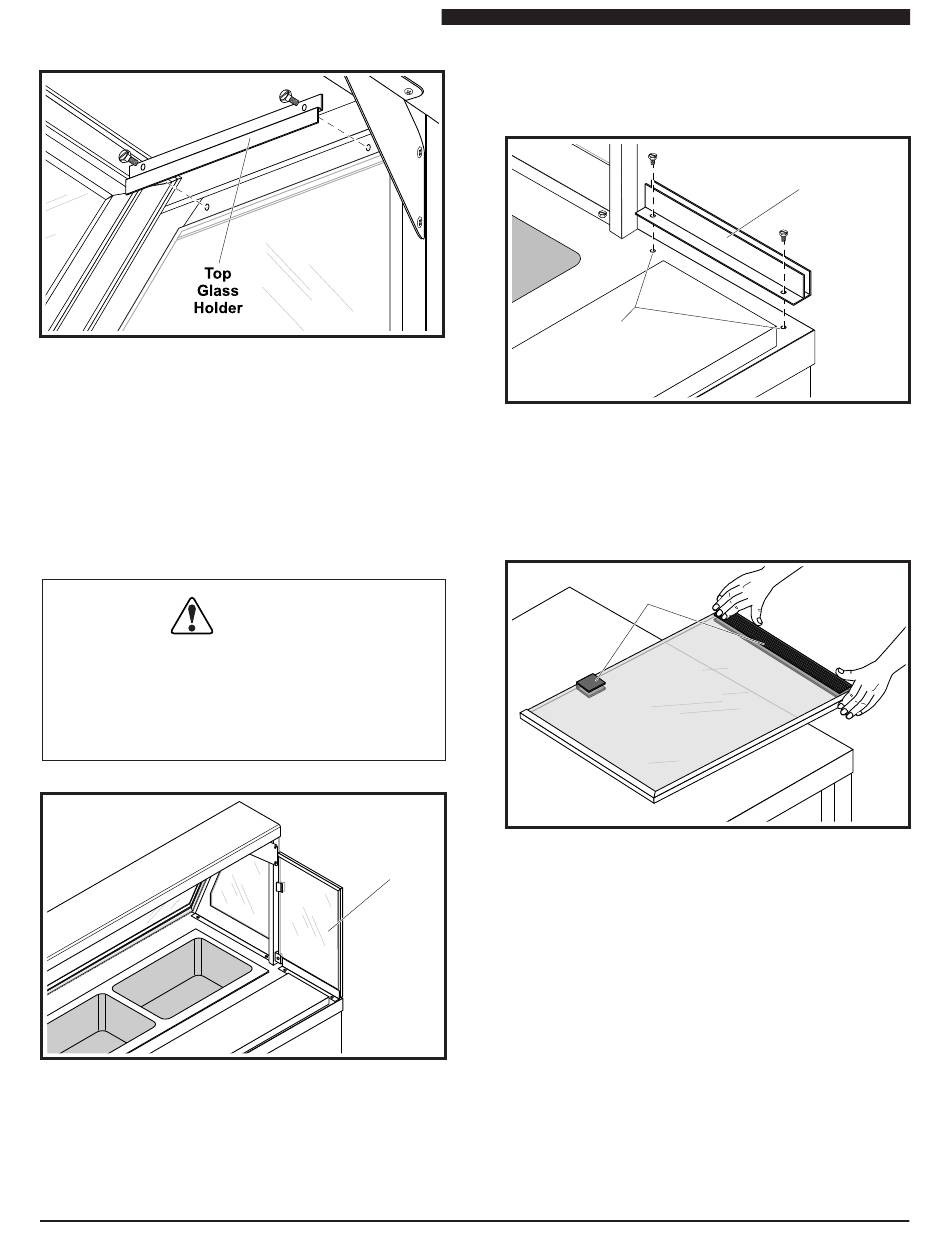 Top
Glass
Holder