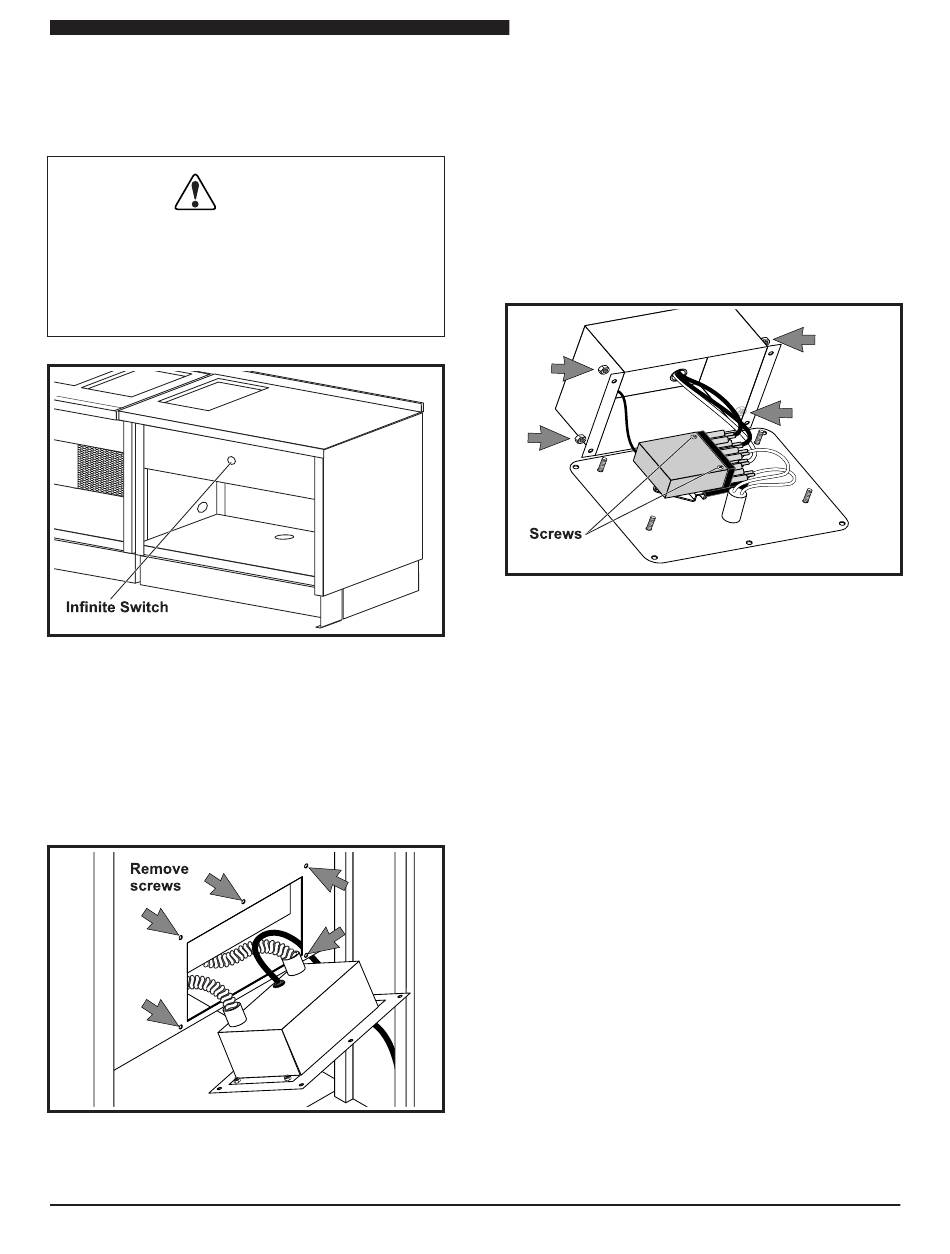 Infinite Switch

Remove screws

Screws