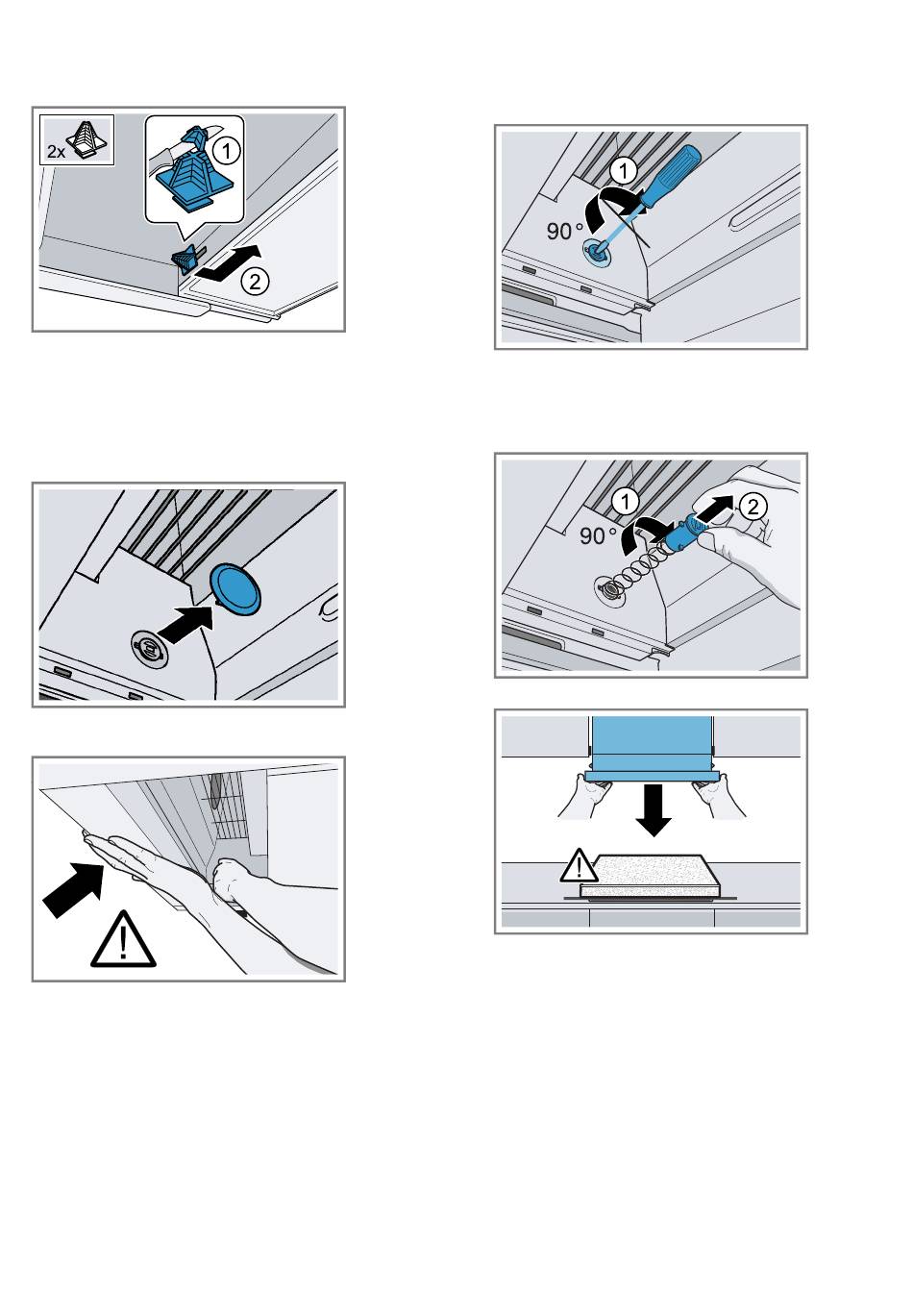 2x

1

2

1

90 °

1

2

90 °