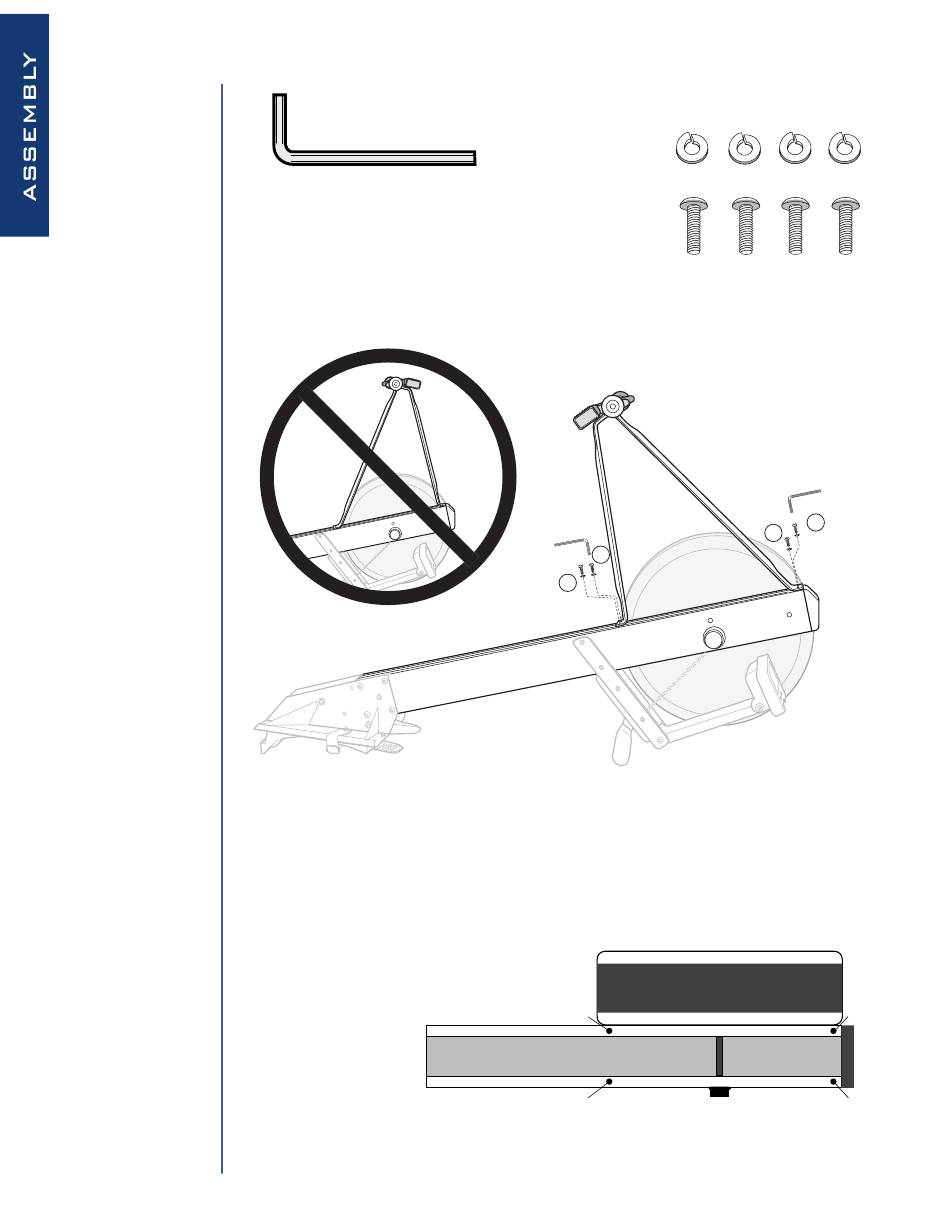 ASSEMBLY