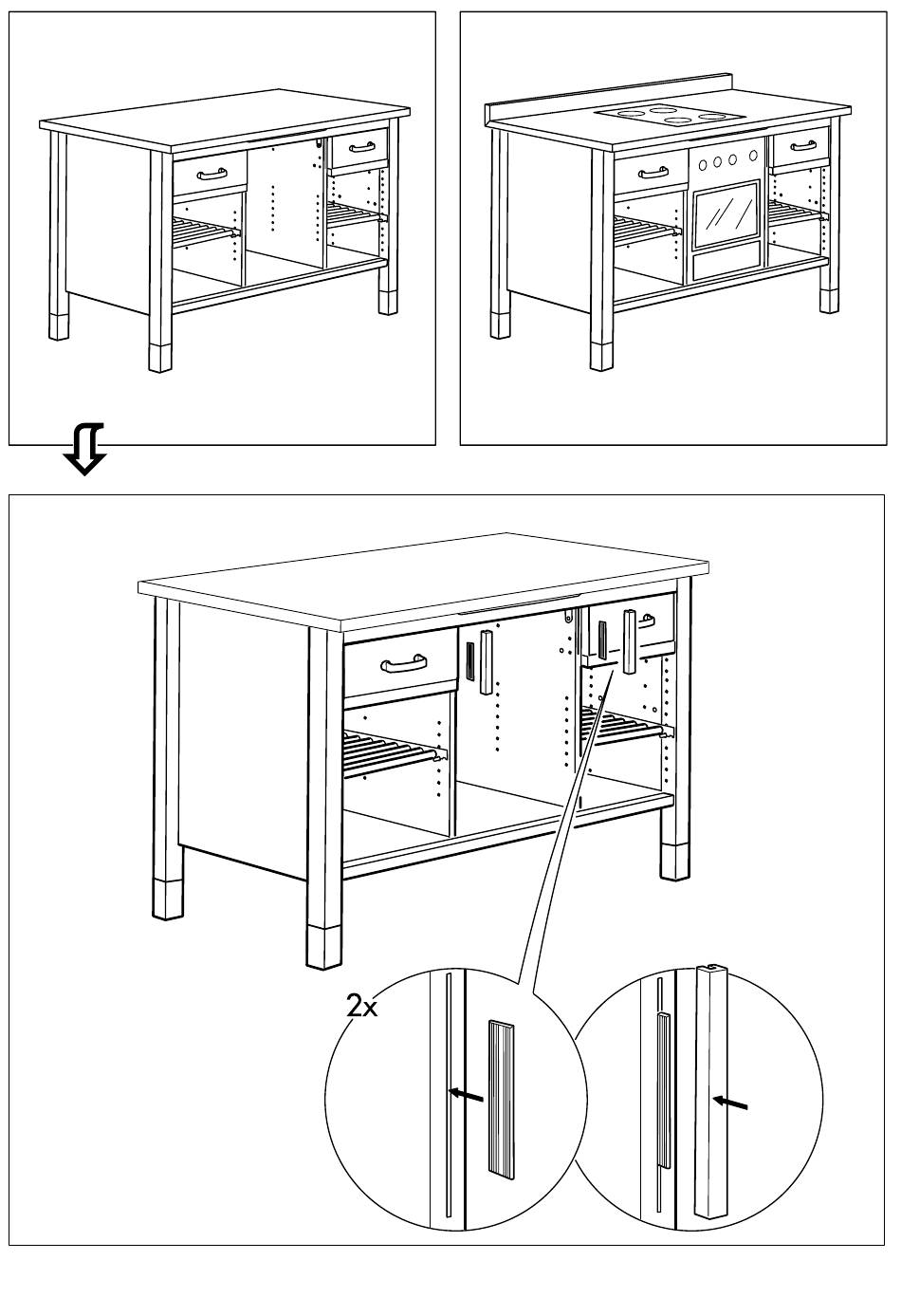 2x