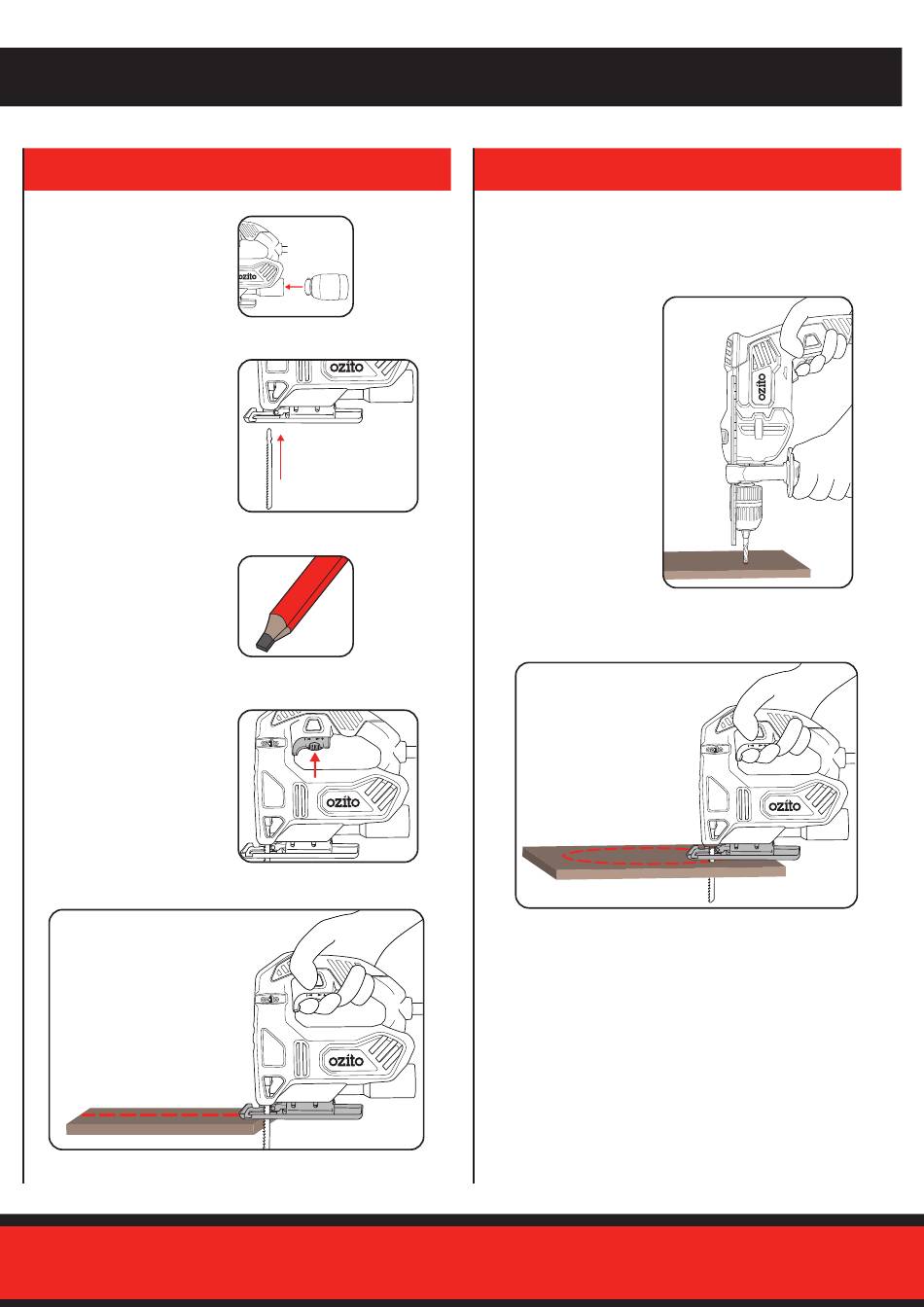 ozito

ozito

ozito

ozito

ozito

ozito