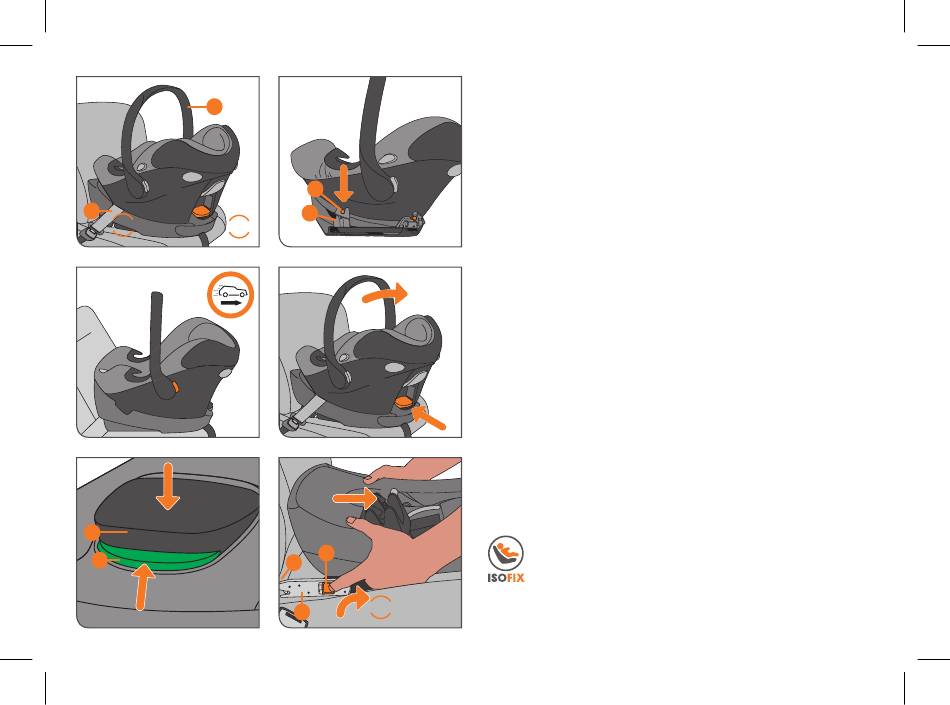 ISOFIX