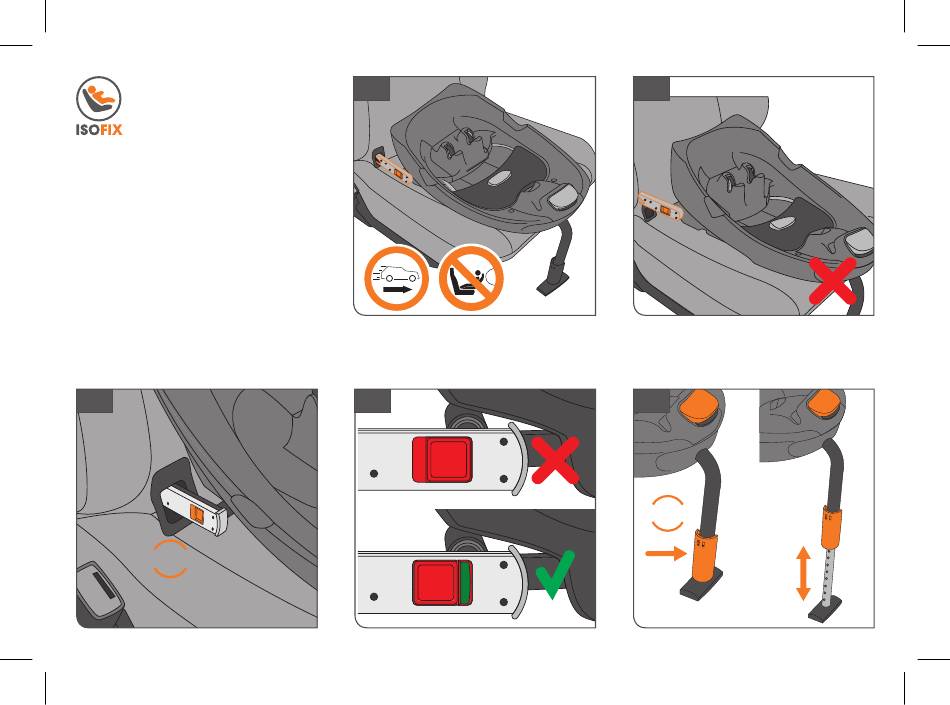 ISOFIX