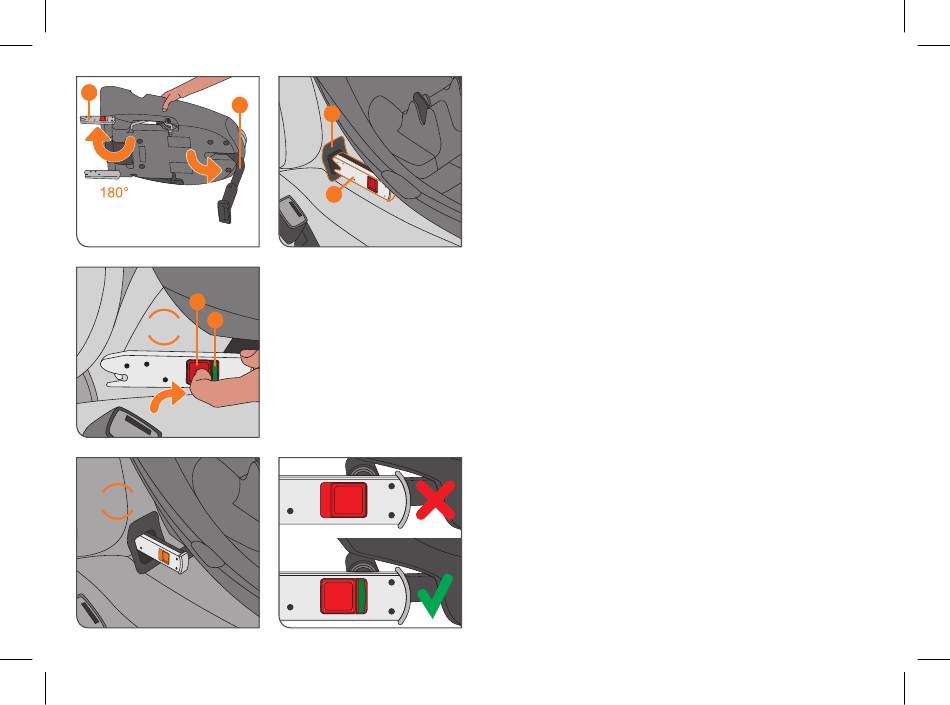 180°