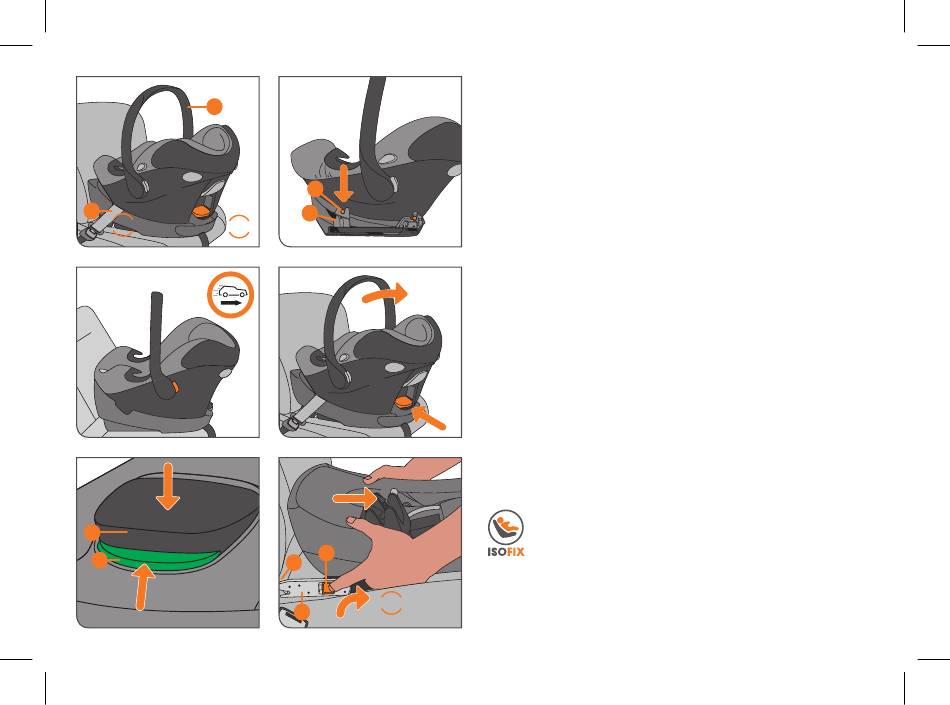 ISOFIX