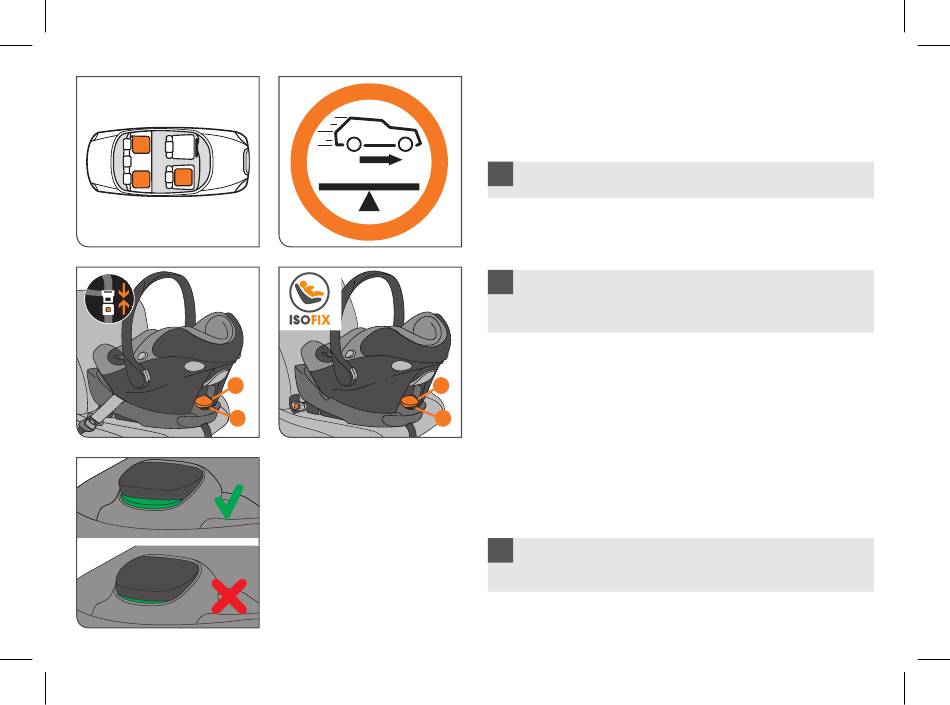 ISOFIX