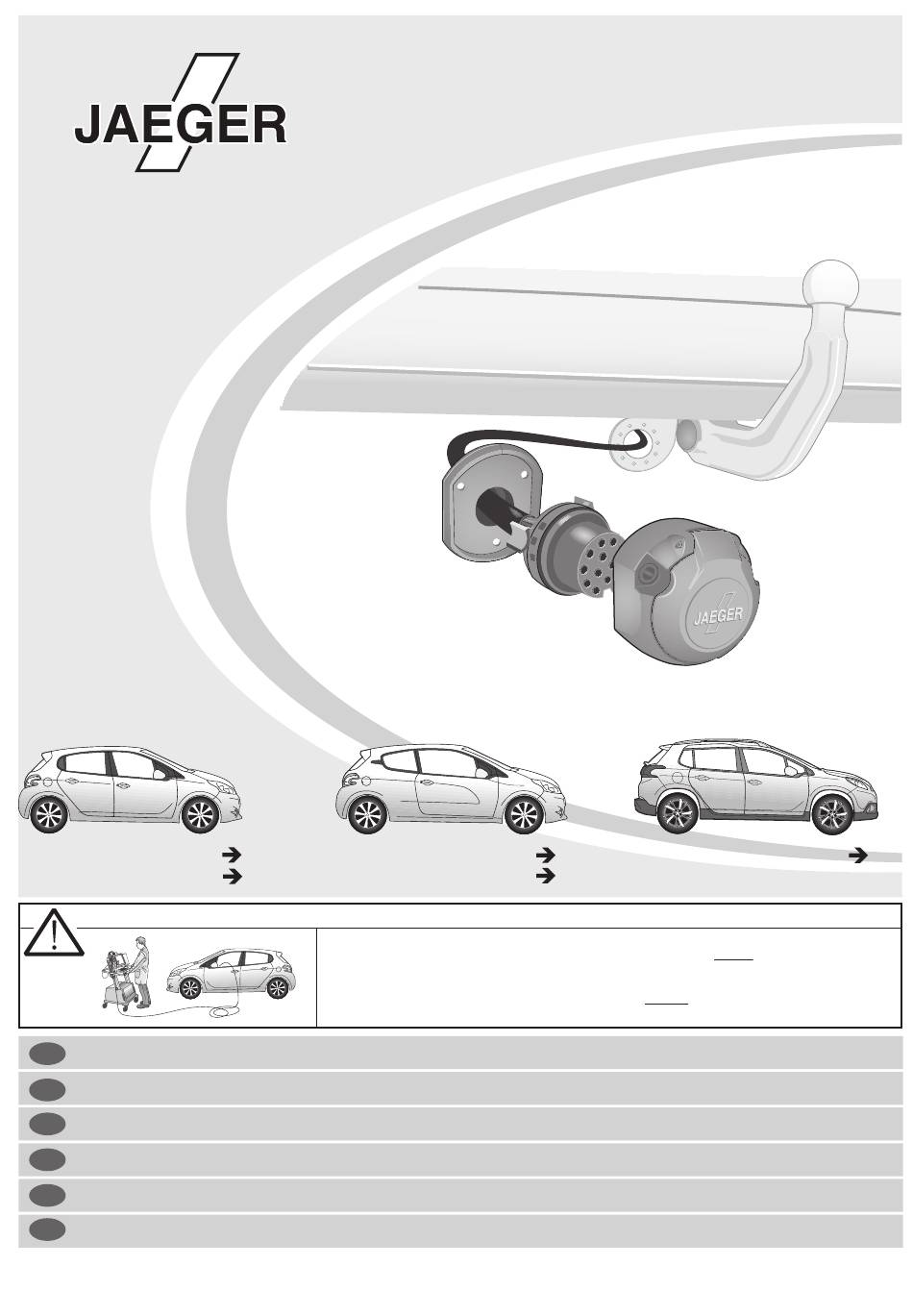 JAEGER

JAEGER