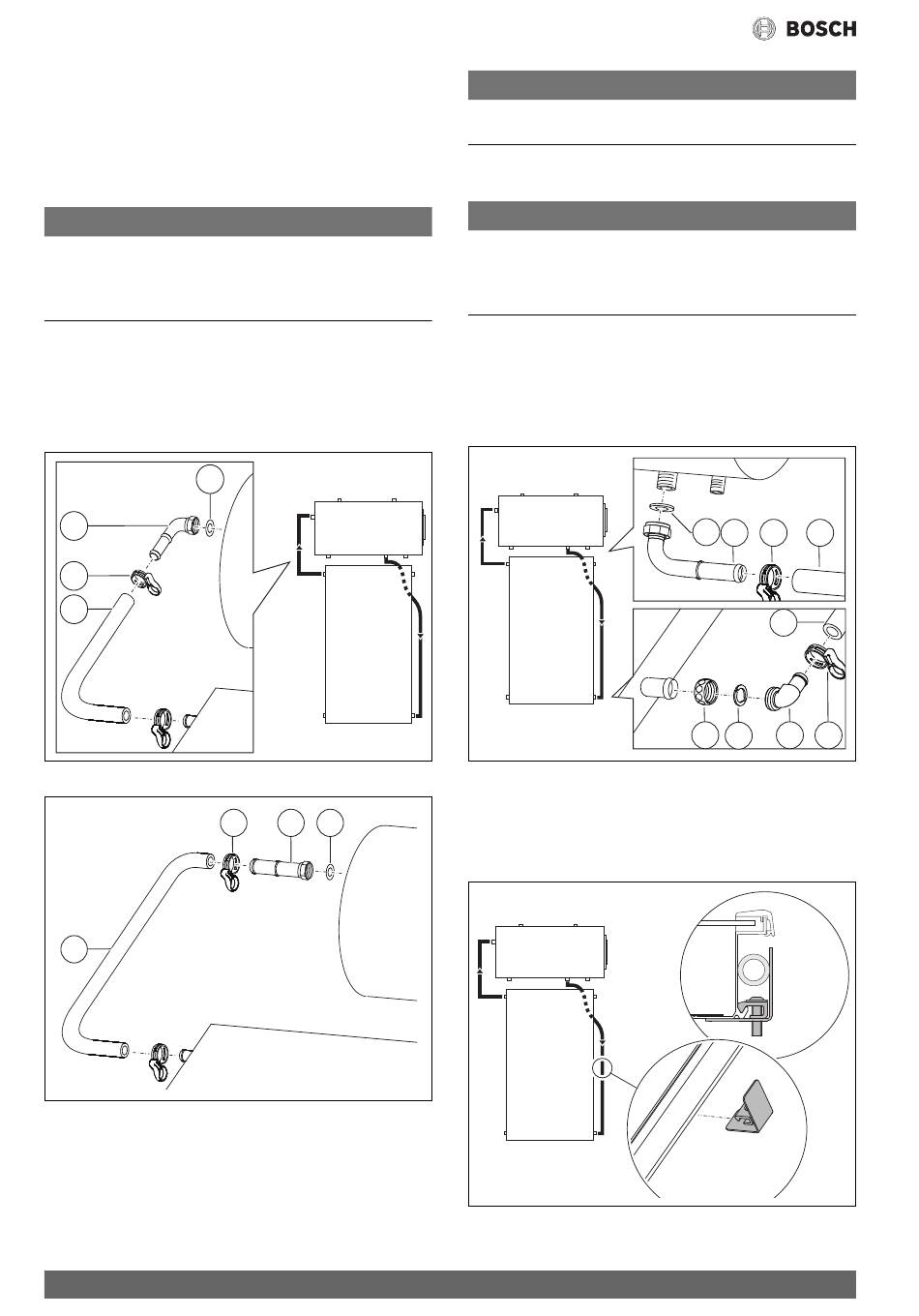 BOSCH