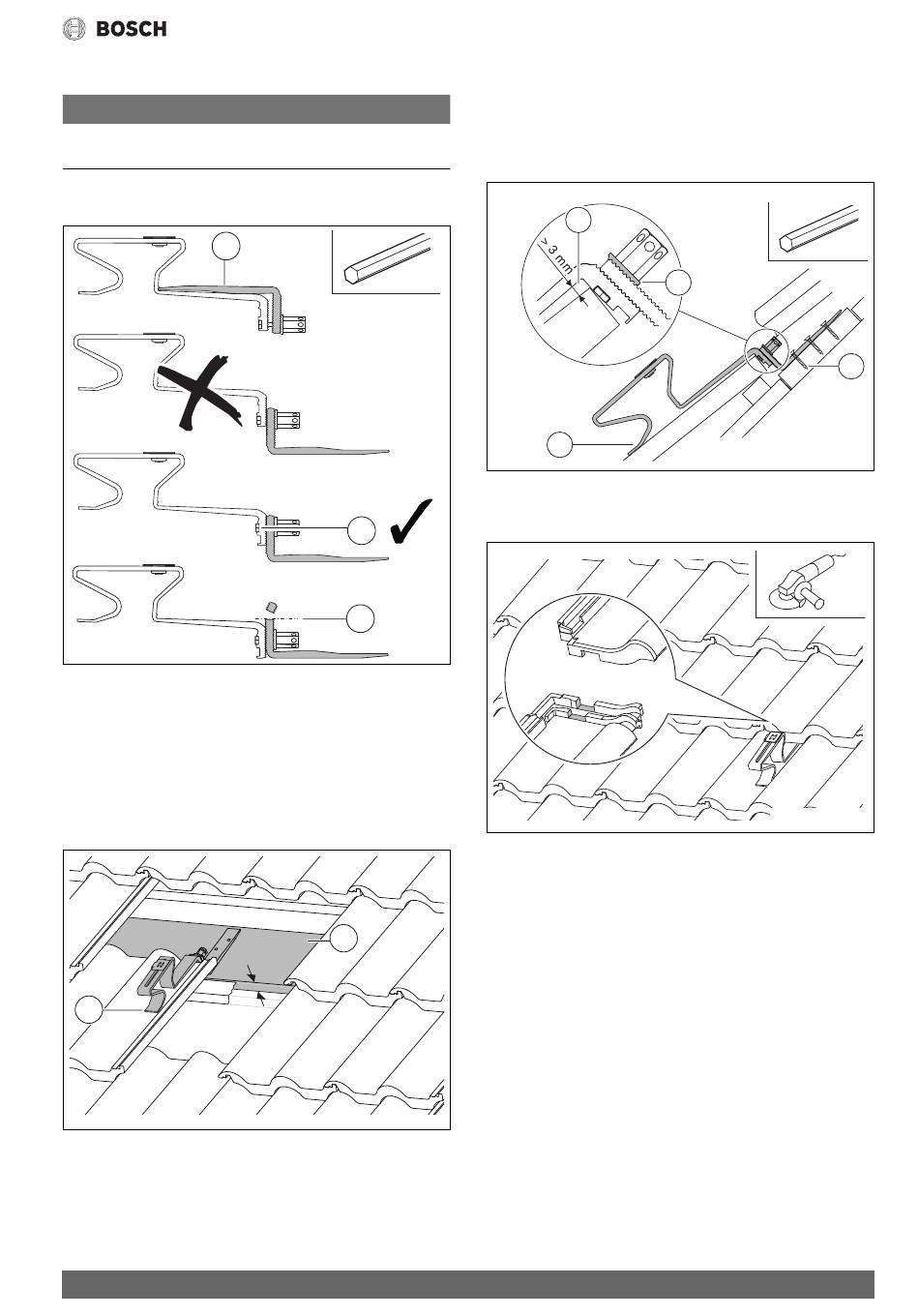 BOSCH

> 3 mm