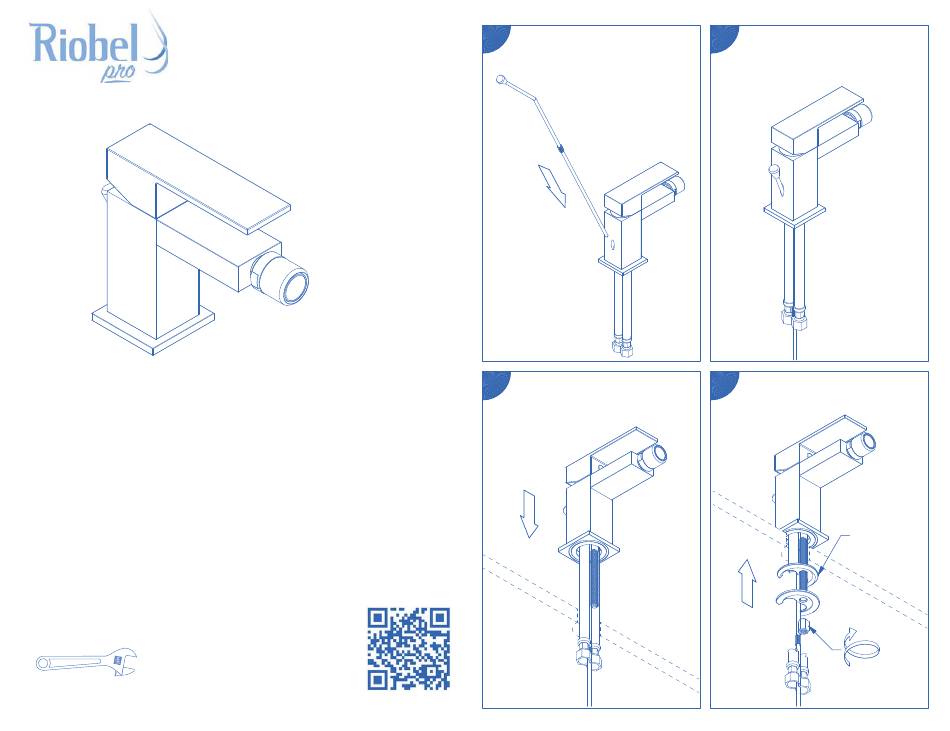 Riobel
pro