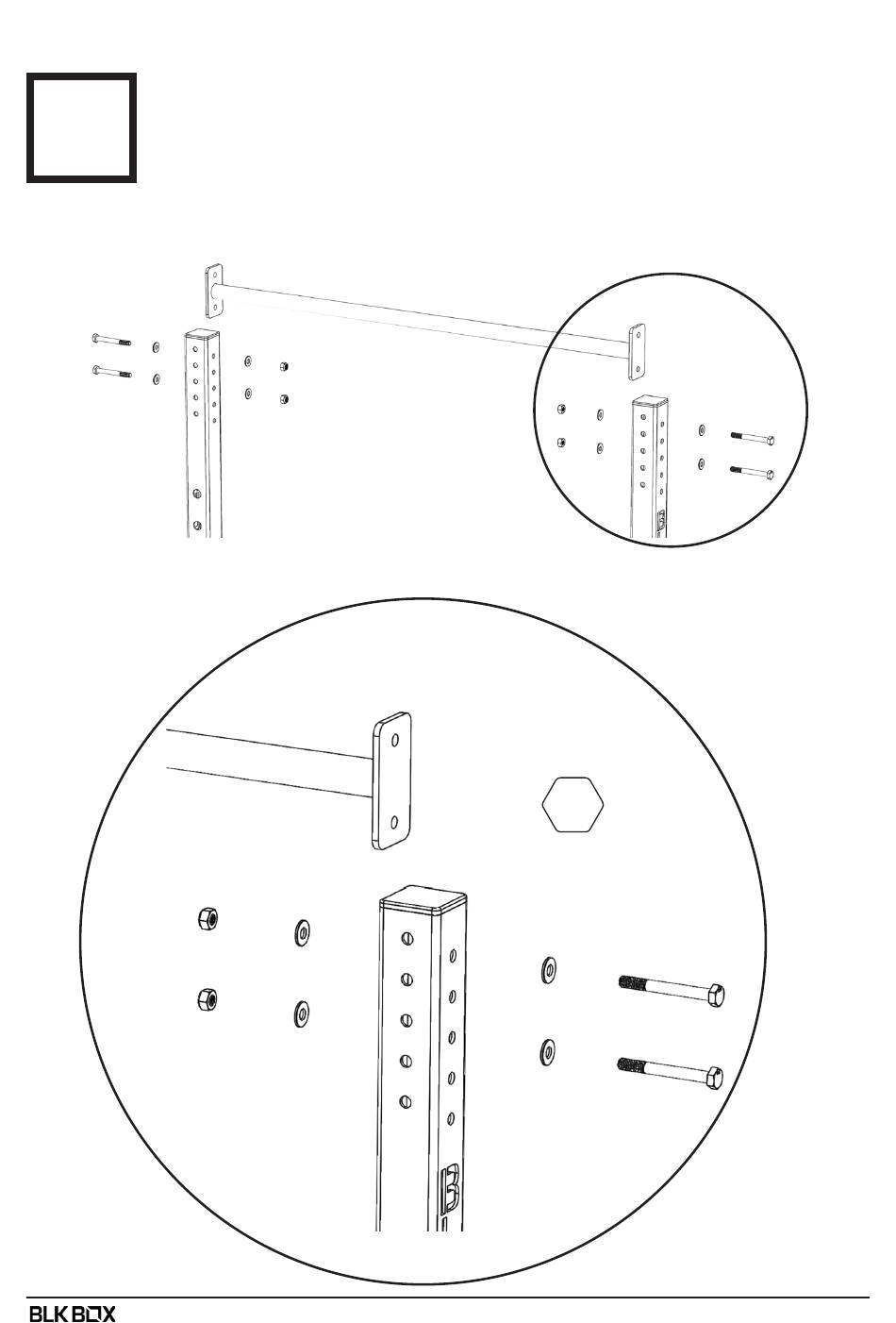 BLK BOX