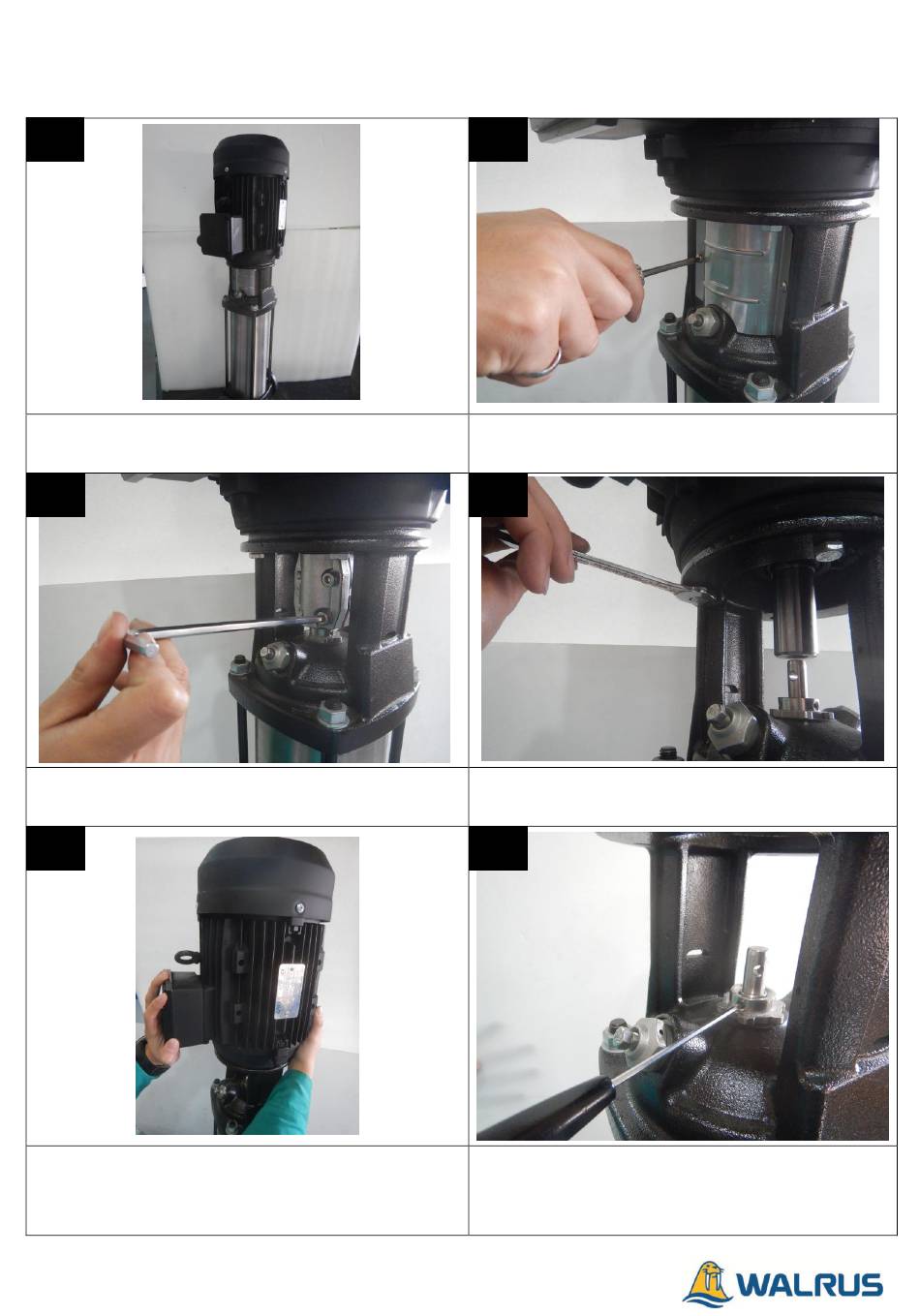 WALRUS