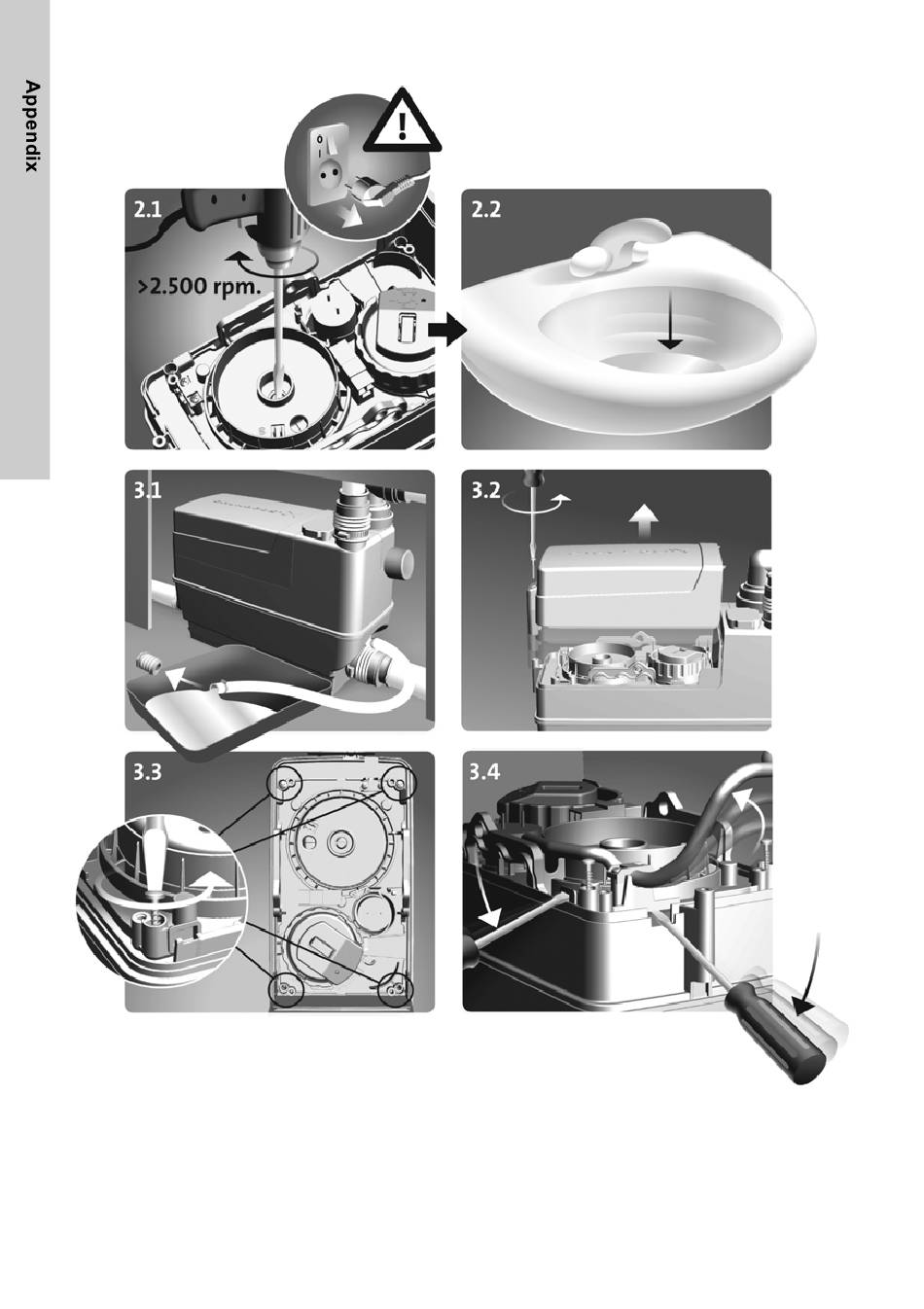 Appendix

2.1

>2.500 rpm.

2.2

3.1

3.2

3.3

3.4